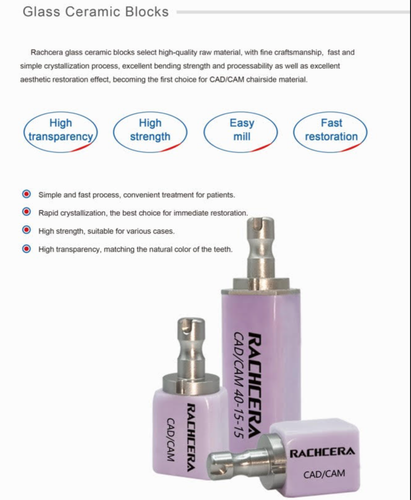 Glass Ceramic Blocks

Rachcera glass ceramic blocks select high-quality raw material, with fine craftsmanship, fast and simple crystallization process, excellent bending strength and processability as well as excellent aesthetic restoration effect, becoming the first choice for CAD/CAM chairside material.

High transparency

High strength

Easy mill

Fast restoration

Simple and fast process, convenient treatment for patients.

Rapid crystallization, the best choice for immediate restoration.

High strength, suitable for various cases.

High transparency, matching the natural color of the teeth.

RACHCERA
CAD/CAM 40-15-15

RACHCERA
CAD/CAM

RACHCERA
CAD/CAM