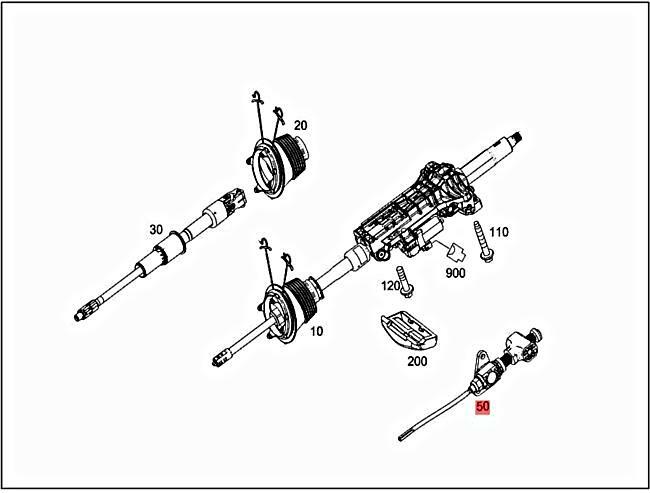 20

30

110

900

120

10

200

50