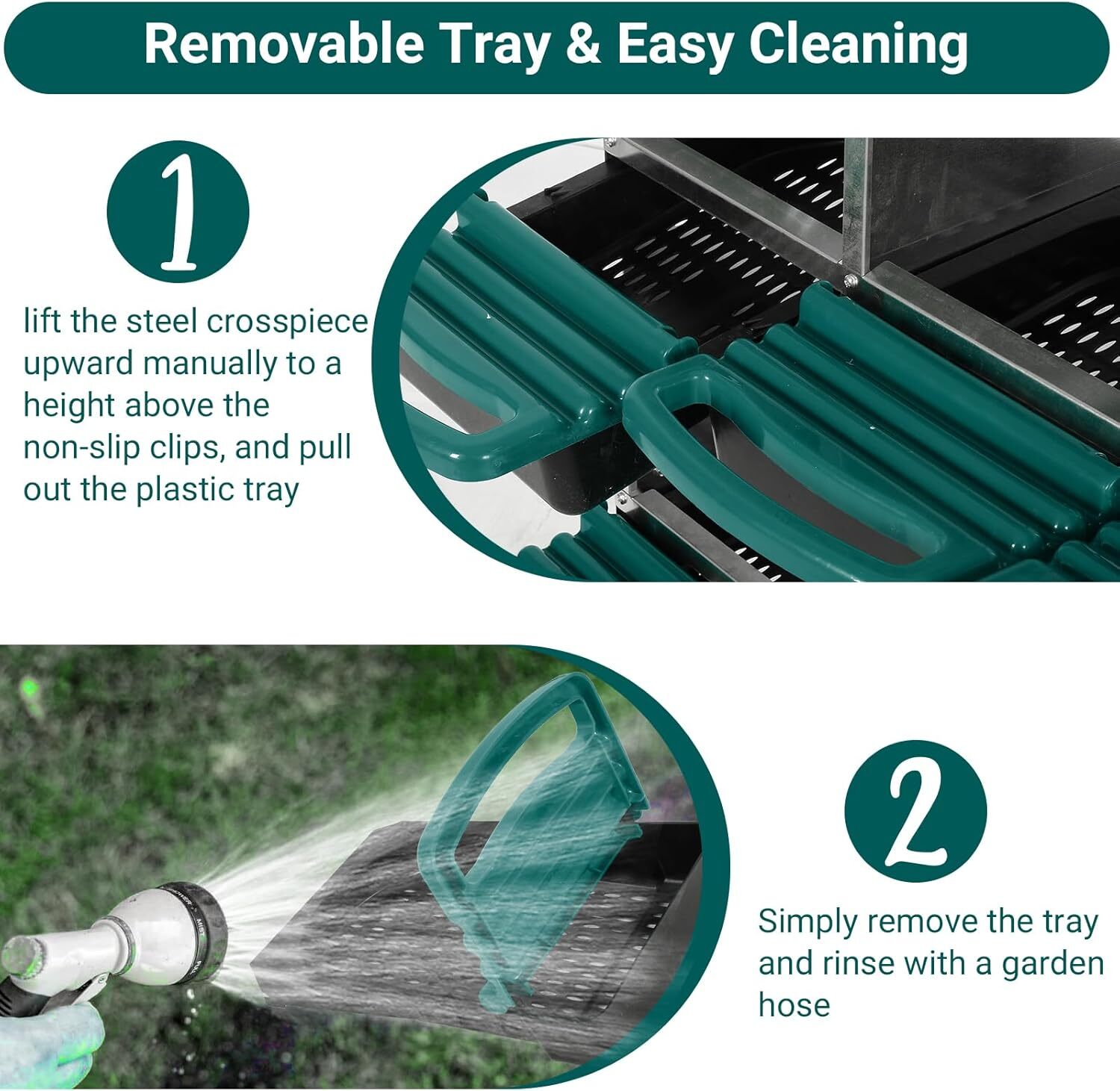 Removable Tray & Easy Cleaning

1

lift the steel crosspiece upward manually to a height above the non-slip clips, and pull out the plastic tray

2

Simply remove the tray and rinse with a garden hose