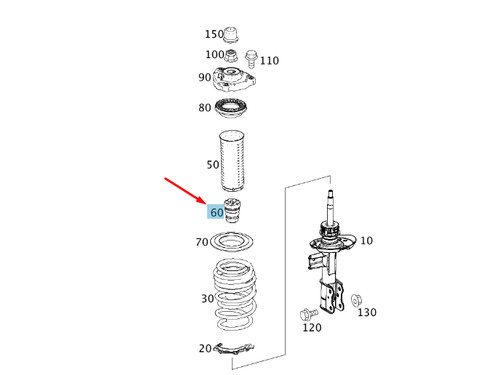 150
100
110
90
80
50
60
70
10
30
130
120
20