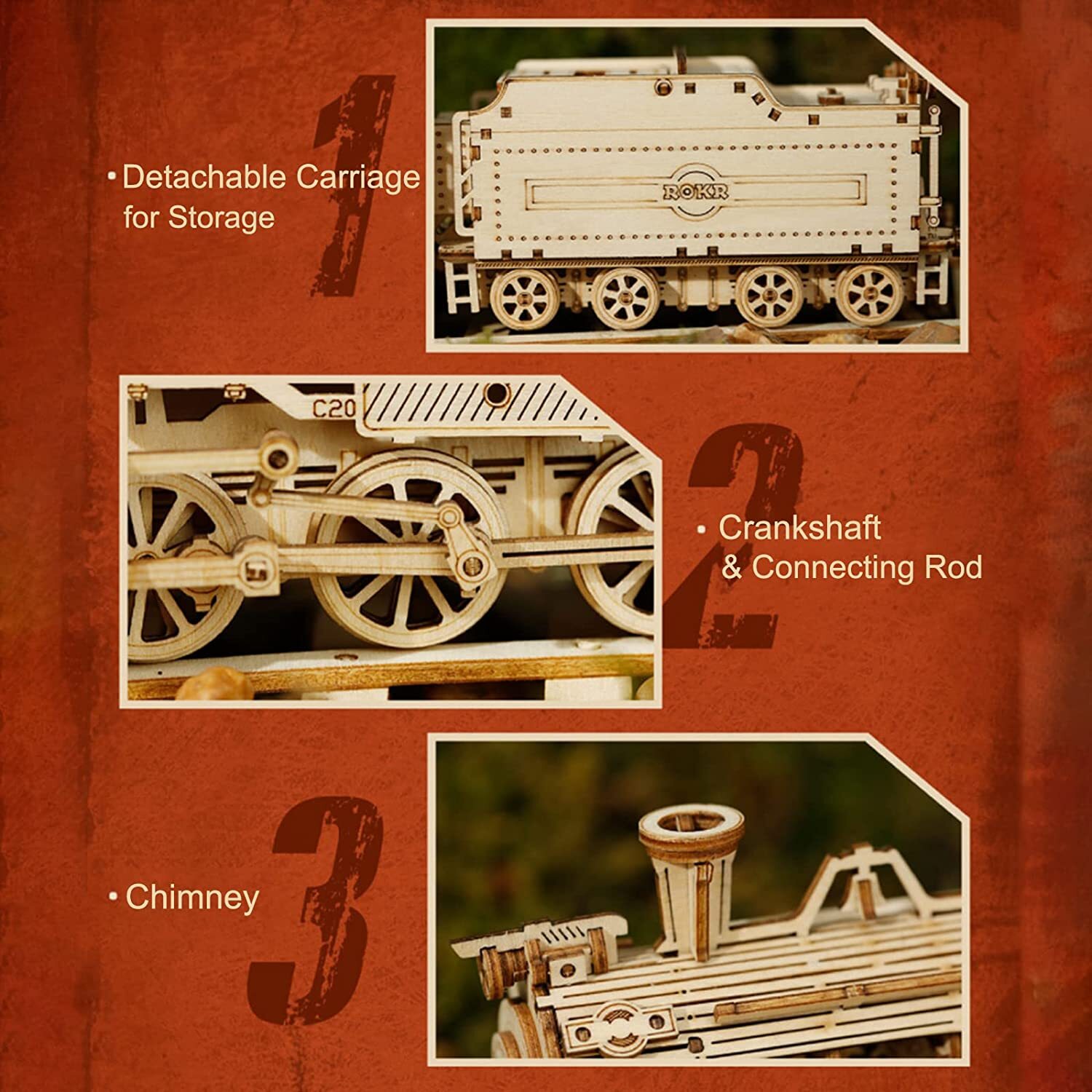 1

• Detachable Carriage for Storage

ROKR

C20

2

• Crankshaft & Connecting Rod

3

• Chimney