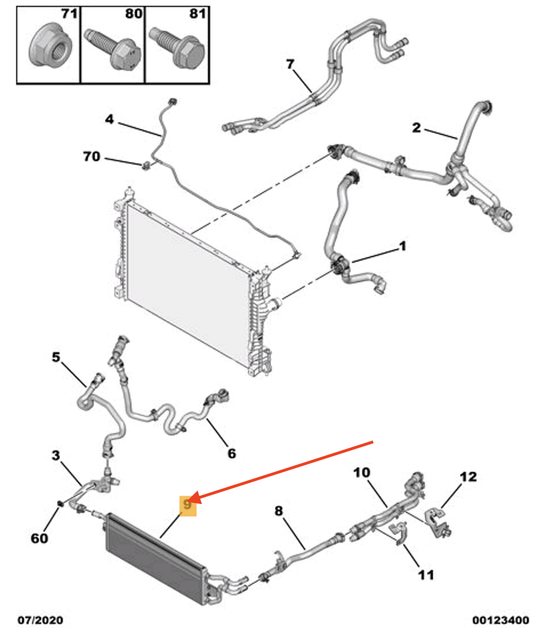 71
80
81
7
4
2
70
1
5
6
3
10
12
9
8
60
11
07/2020
00123400