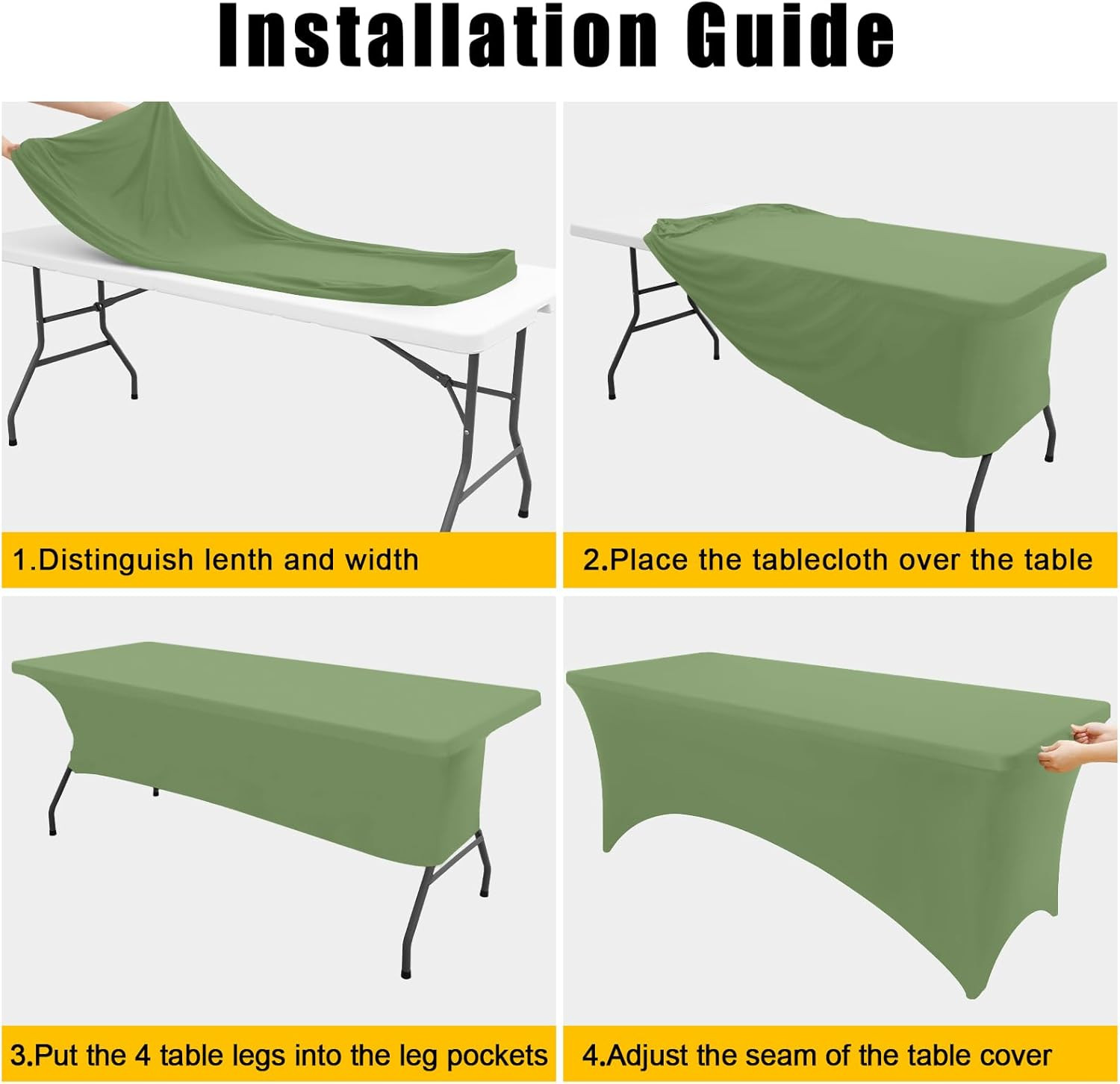 Installation Guide

1.Distinguish lenth and width

2.Place the tablecloth over the table

3.Put the 4 table legs into the leg pockets

4.Adjust the seam of the table cover