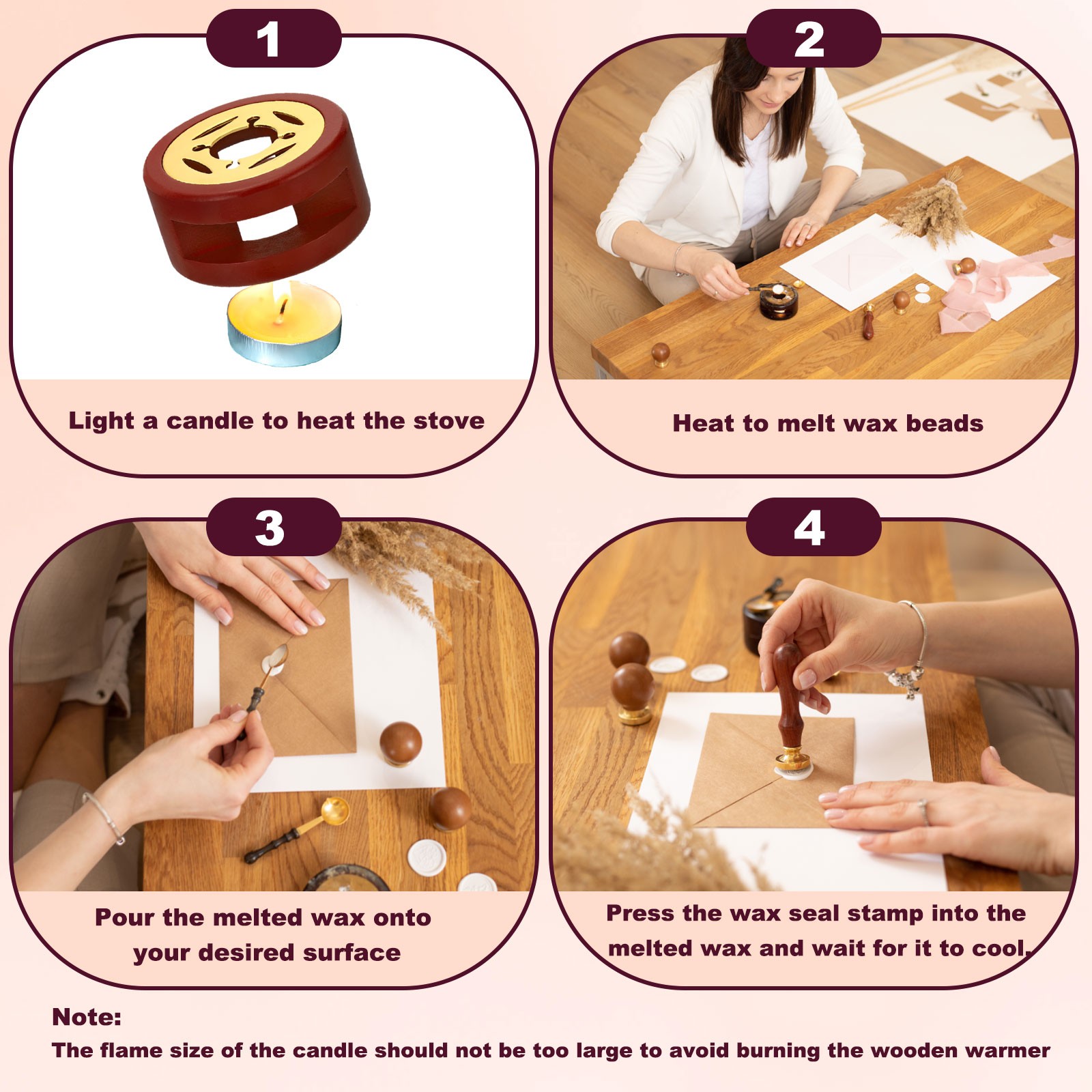 1

Light a candle to heat the stove

2

Heat to melt wax beads

3

Pour the melted wax onto your desired surface

4

Press the wax seal stamp into the melted wax and wait for it to cool.

Note:
The flame size of the candle should not be too large to avoid burning the wooden warmer