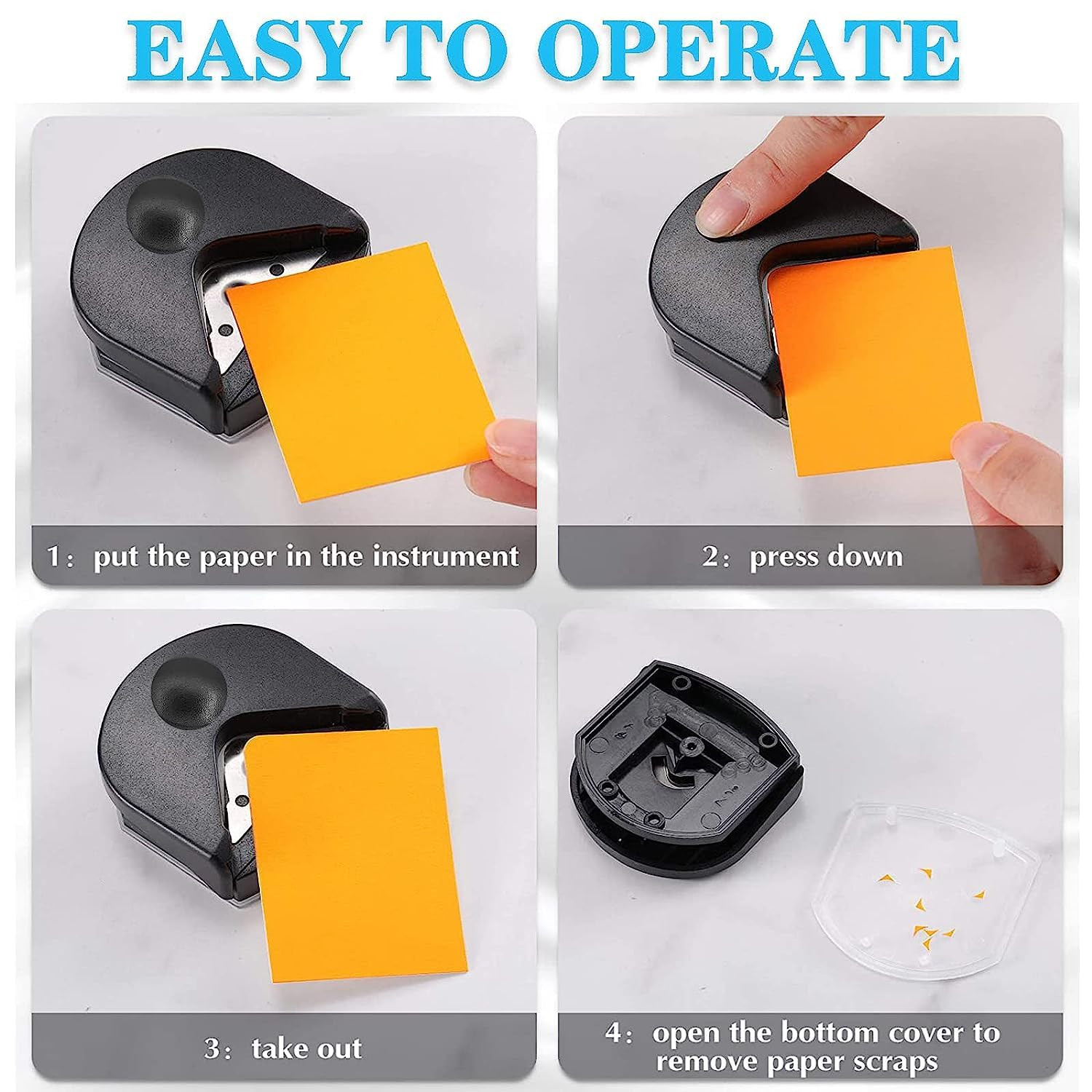 EASY TO OPERATE

1： put the paper in the instrument

2： press down

3： take out

4： open the bottom cover to remove paper scraps