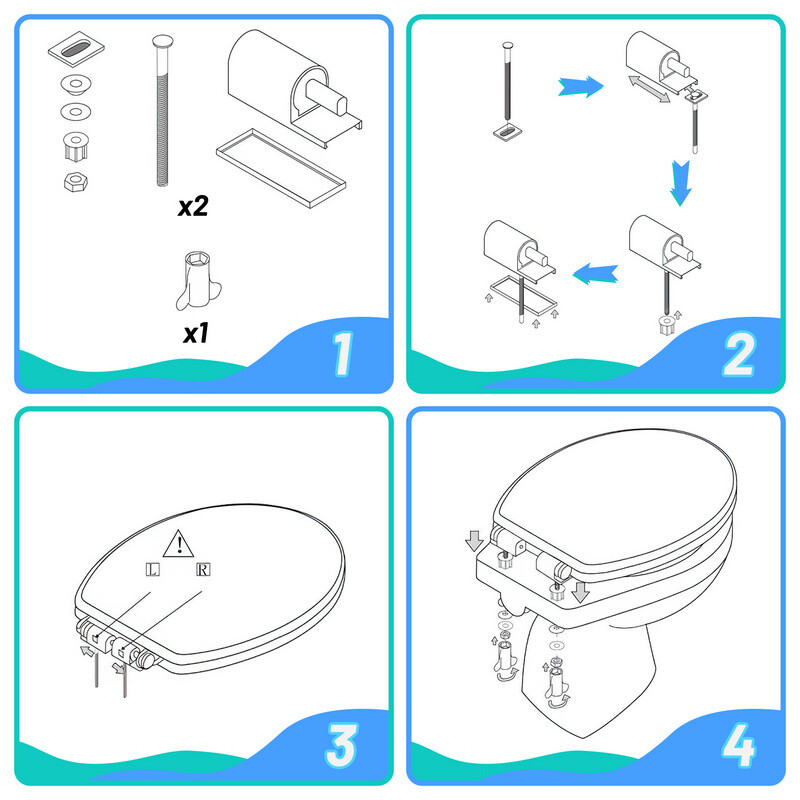 x2

x1

1

2

L R

3

4