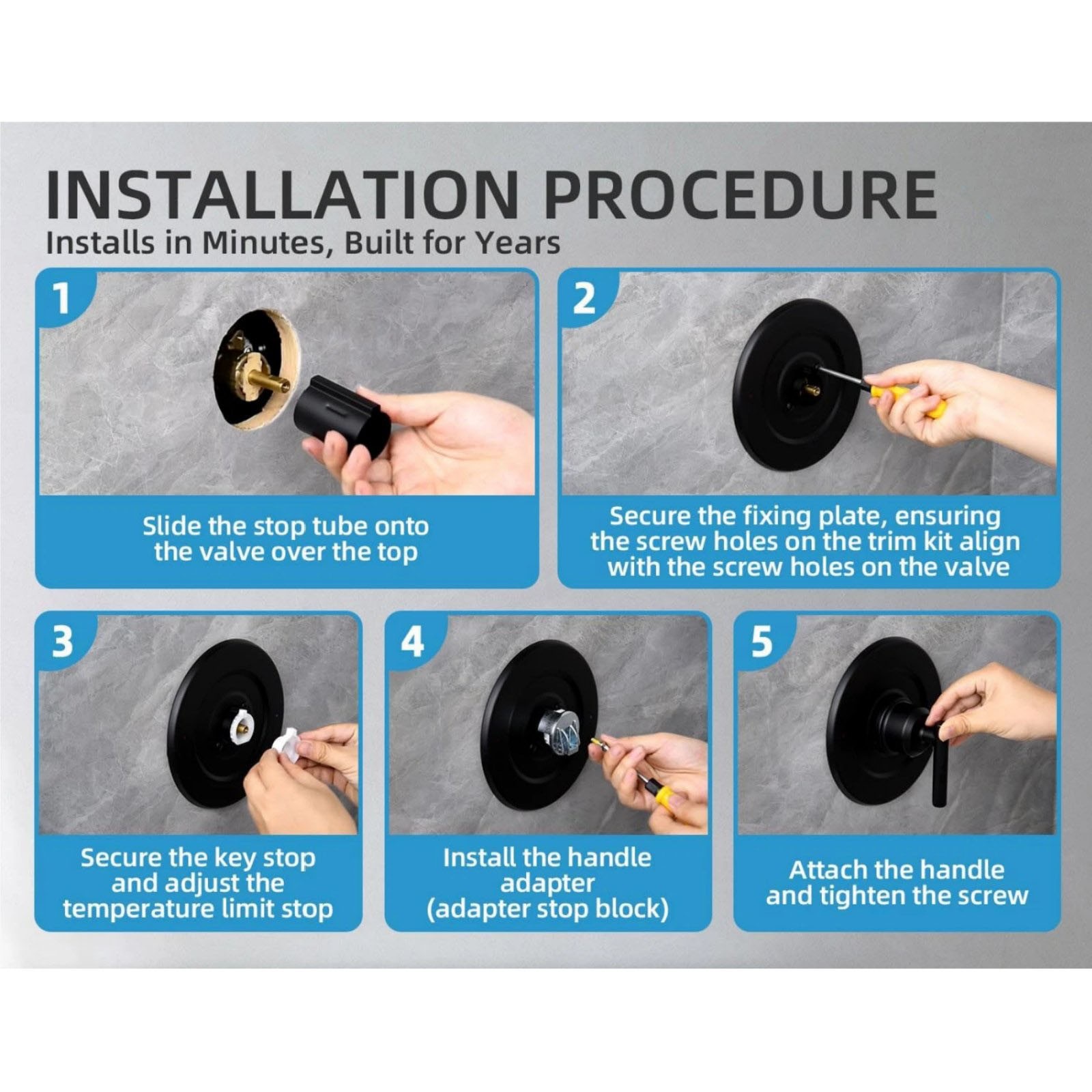 INSTALLATION PROCEDURE
Installs in Minutes, Built for Years

1
Slide the stop tube onto the valve over the top

2
Secure the fixing plate, ensuring the screw holes on the trim kit align with the screw holes on the valve

3
Secure the key stop and adjust the temperature limit stop

4
Install the handle adapter (adapter stop block)

5
Attach the handle and tighten the screw