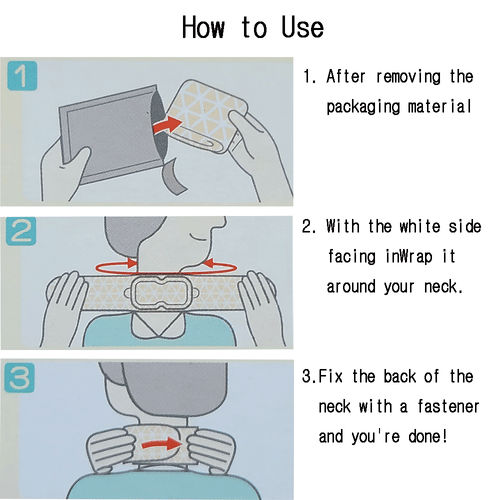 How to Use

1

1. After removing the packaging material

2

2. With the white side facing inWrap it around your neck.

3

3.Fix the back of the neck with a fastener and you're done!