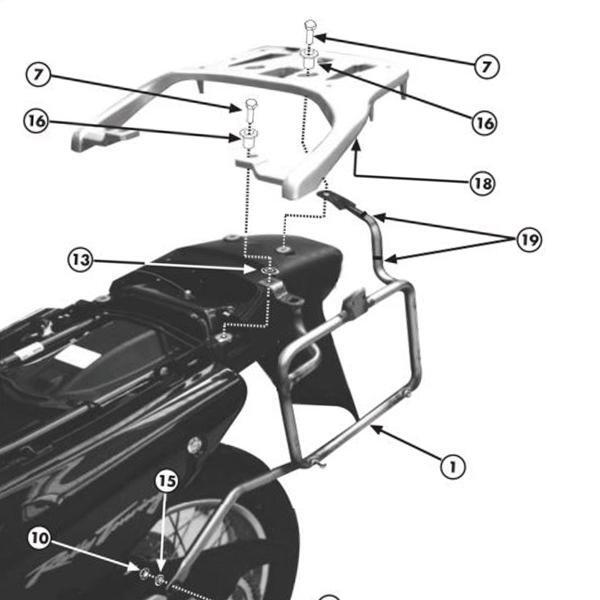 7
7
16
16
18
19
13
1
15
10