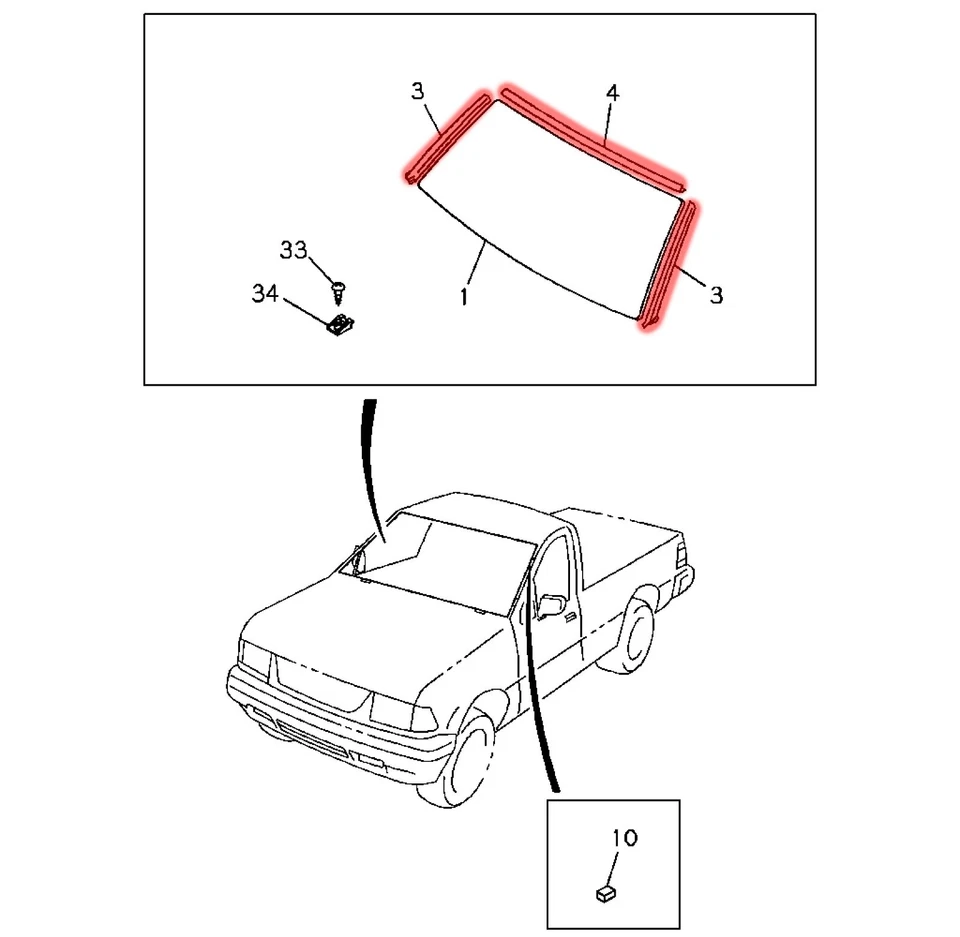 3
4
33
34
1
3
10