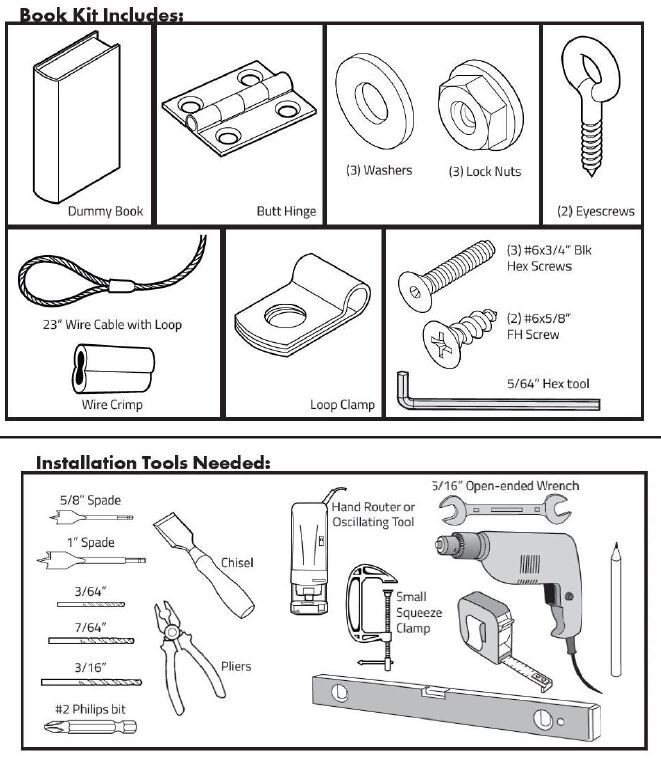 Book Kit Includes:

Dummy Book

Butt Hinge

(3) Washers

(3) Lock Nuts

(2) Eyescrews

23" Wire Cable with Loop

Wire Crimp

Loop Clamp

(3) #6x3/4" Blk Hex Screws

(2) #6x5/8" FH Screw

5/64" Hex tool

Installation Tools Needed:

5/8" Spade

1" Spade

3/64"

7/64"

3/16"

#2 Philips bit

Chisel

Pliers

Hand Router or Oscillating Tool

Small Squeeze Clamp

5/16" Open-ended Wrench