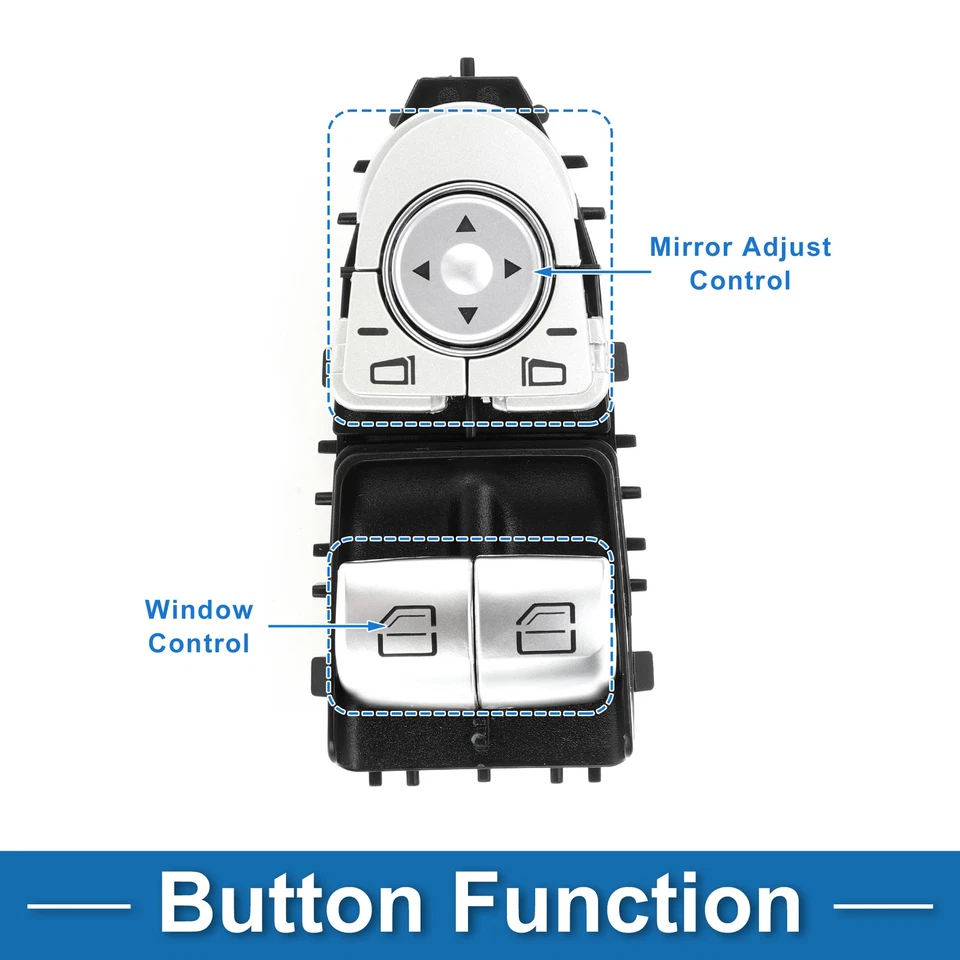 Mirror Adjust Control

Window Control

Button Function