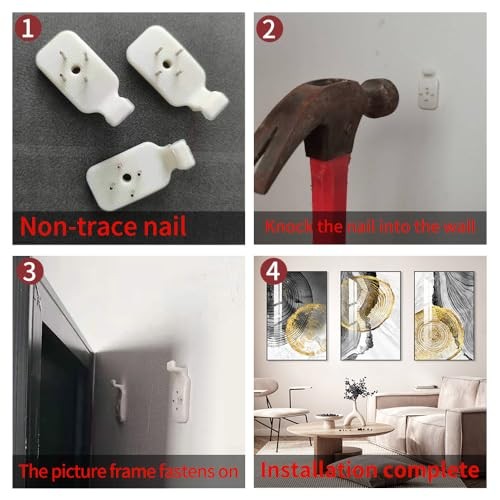 1
Non-trace nail

2
Knock the nail into the wall

3
The picture frame fastens on

4
Installation complete