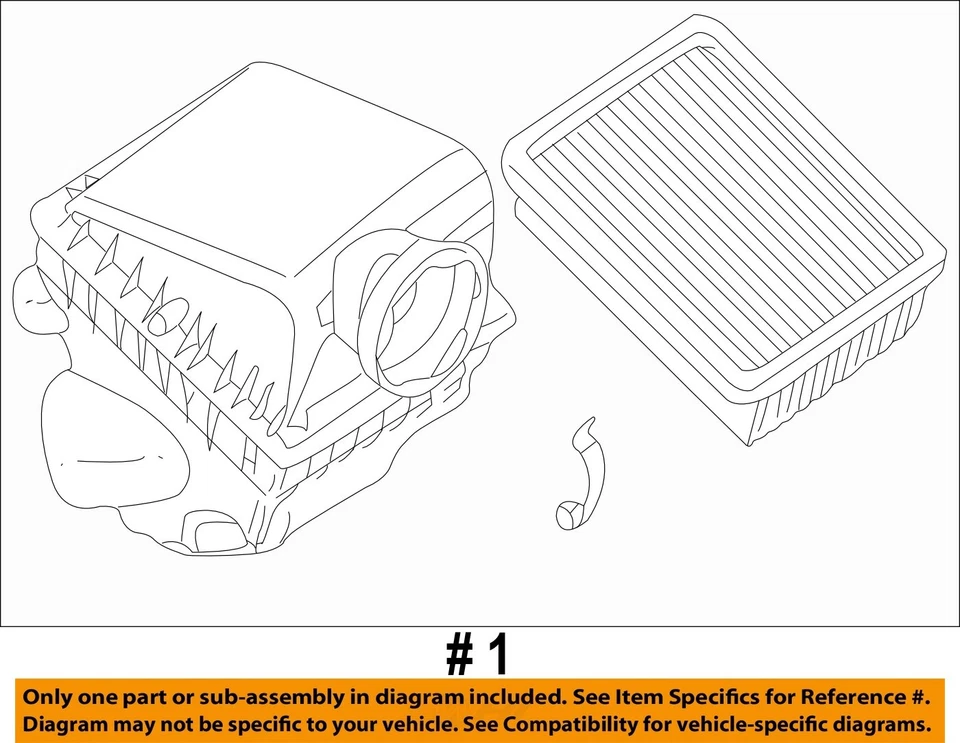 # 1

Only one part or sub-assembly in diagram included. See Item Specifics for Reference #.
Diagram may not be specific to your vehicle. See Compatibility for vehicle-specific diagrams.