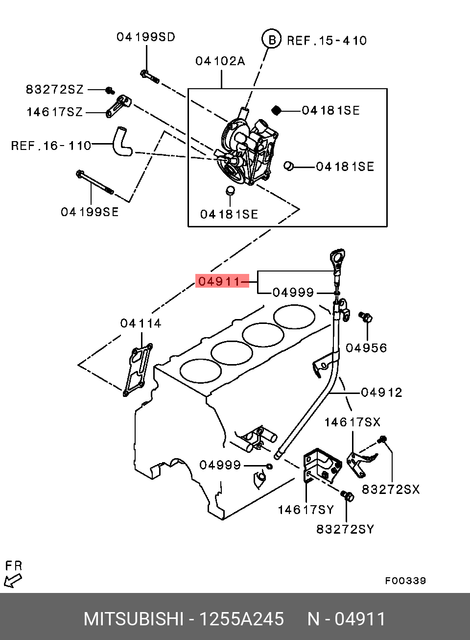 04199SD

B REF.15-410

04102A

83272SZ

14617SZ

04181SE

REF.16-110

04181SE

04199SE

04181SE

04911

04999

04114

04956

04912

14617SX

04999

83272SX

14617SY

83272SY

FR

F00339

MITSUBISHI - 1255A245 N - 04911