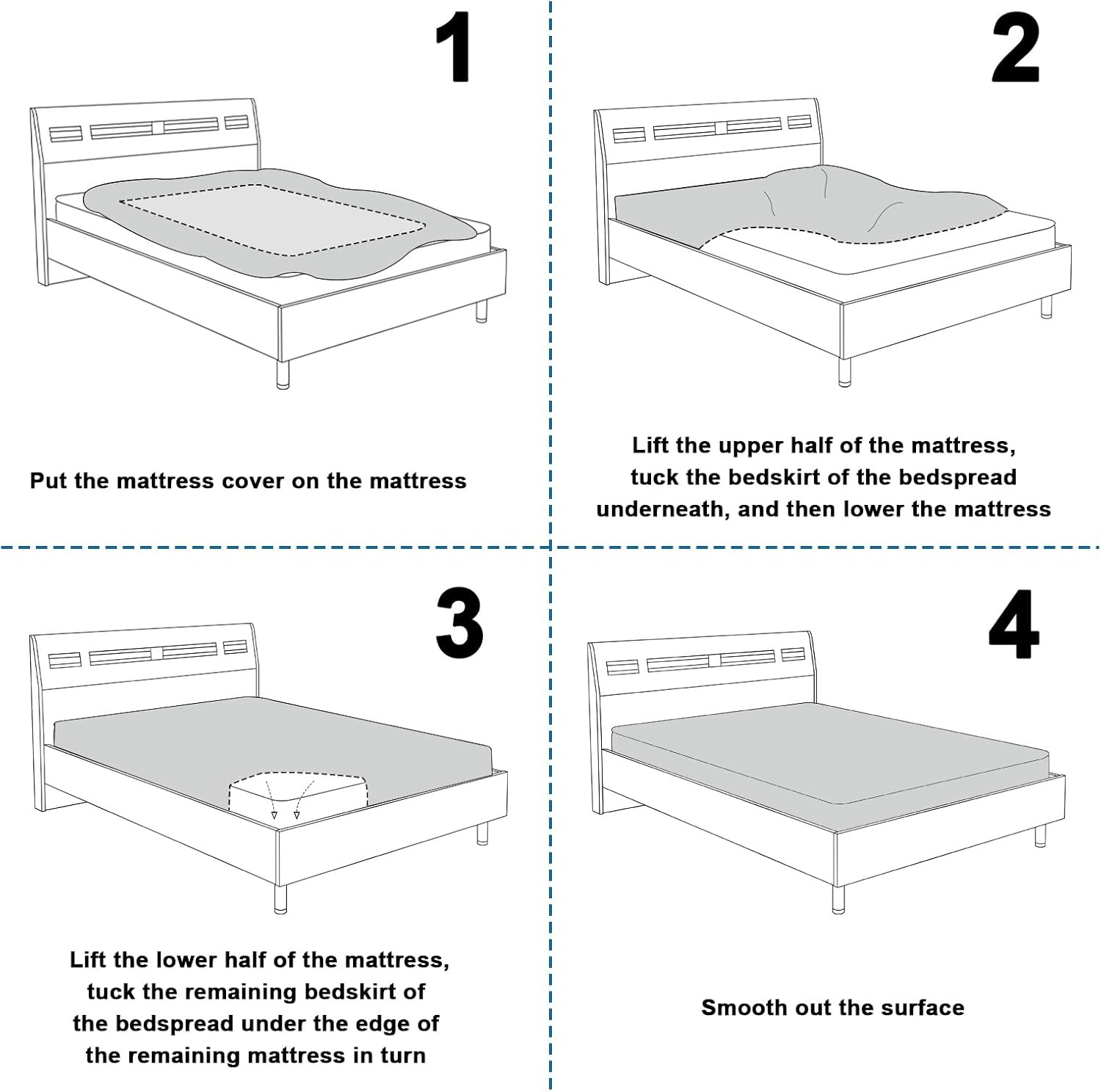 1

Put the mattress cover on the mattress

2

Lift the upper half of the mattress, tuck the bedskirt of the bedspread underneath, and then lower the mattress

3

Lift the lower half of the mattress, tuck the remaining bedskirt of the bedspread under the edge of the remaining mattress in turn

4

Smooth out the surface