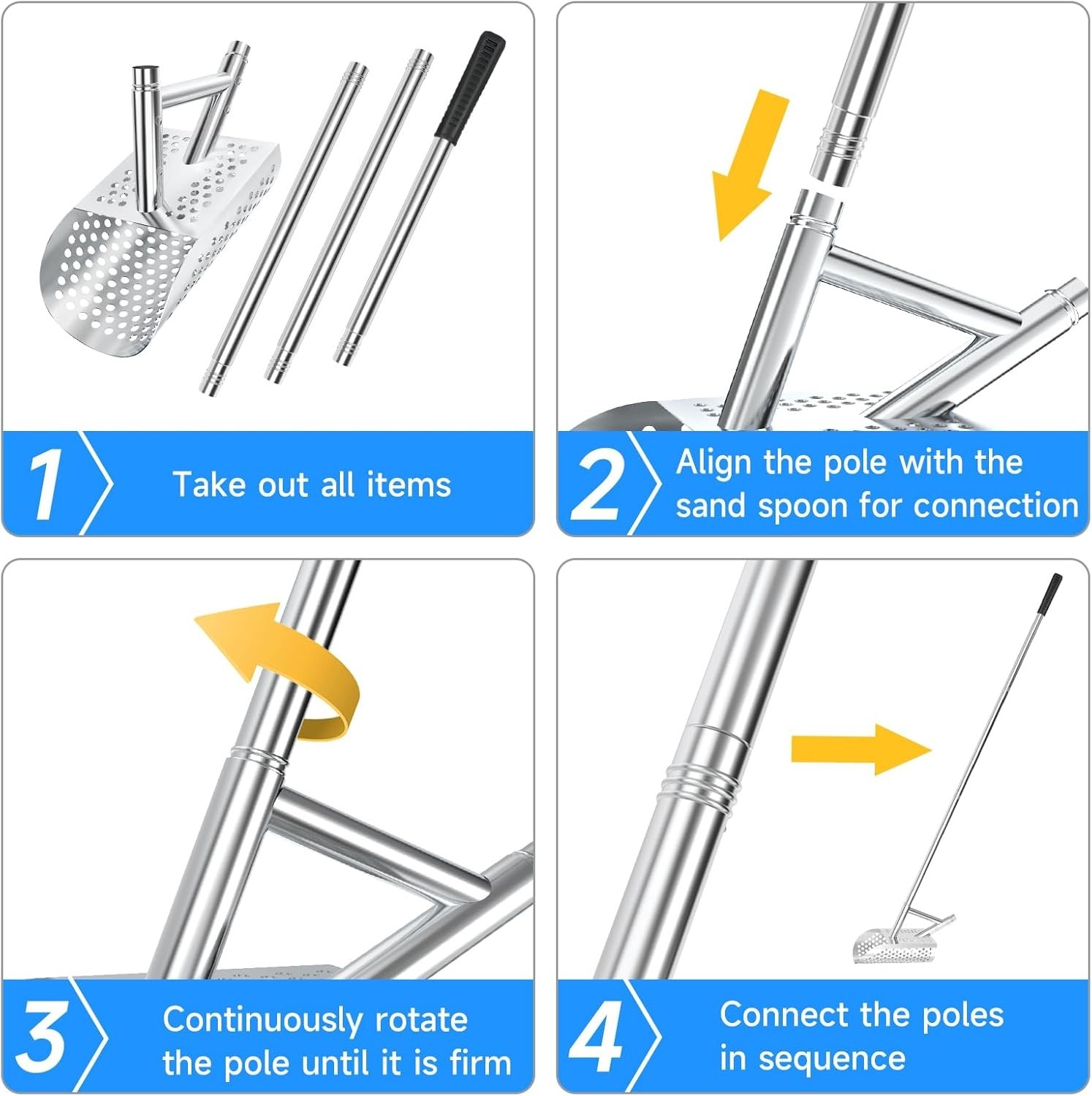 1 Take out all items

2 Align the pole with the sand spoon for connection

3 Continuously rotate the pole until it is firm

4 Connect the poles in sequence