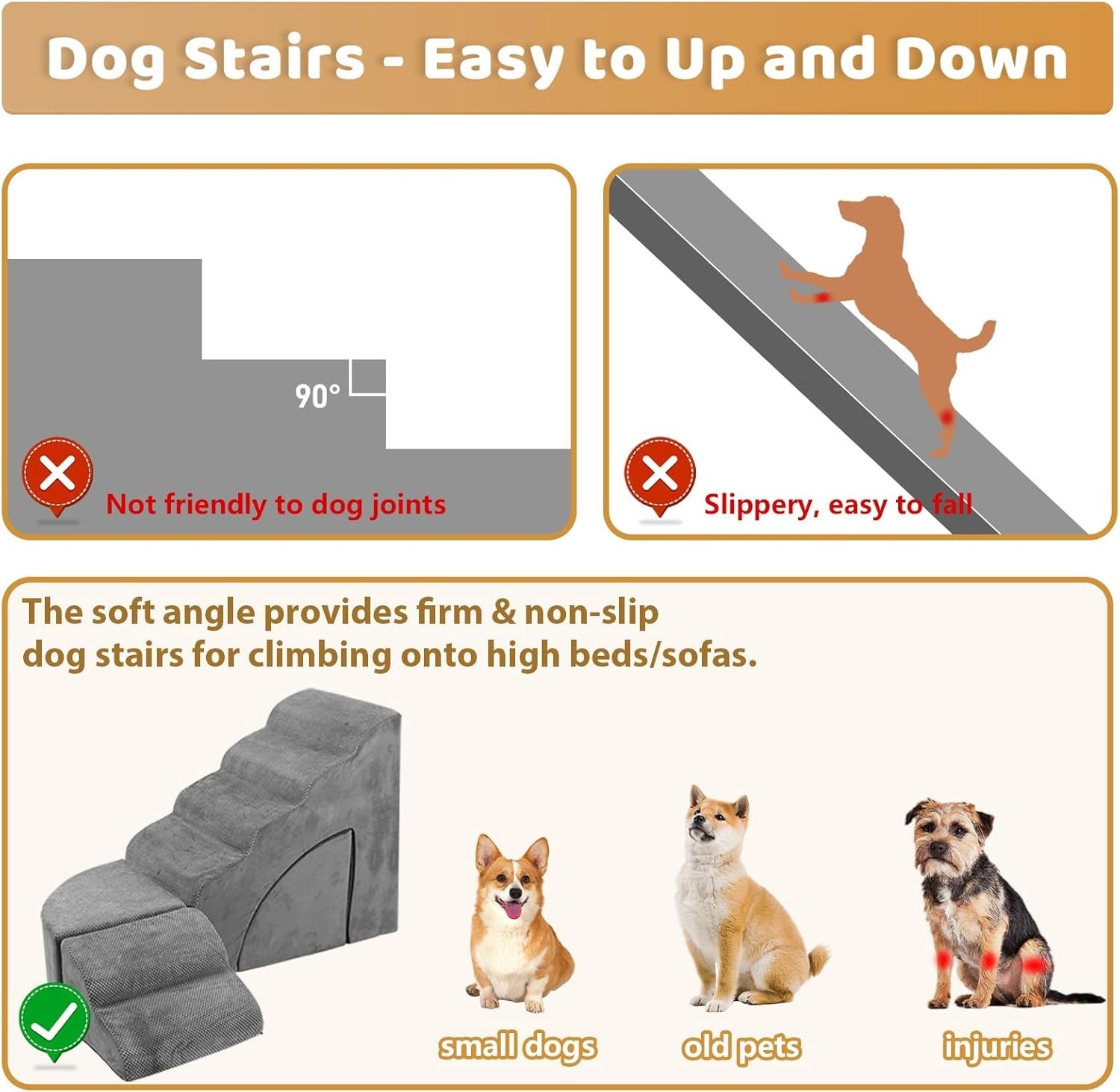 Dog Stairs - Easy to Up and Down

90°

Not friendly to dog joints

Slippery, easy to fall

The soft angle provides firm & non-slip dog stairs for climbing onto high beds/sofas.

small dogs

old pets

injuries