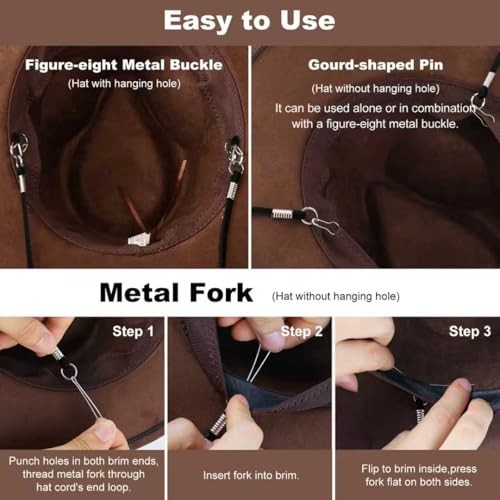 Easy to Use

Figure-eight Metal Buckle
(Hat with hanging hole)

Gourd-shaped Pin
(Hat without hanging hole)
It can be used alone or in combination with a figure-eight metal buckle.

Metal Fork (Hat without hanging hole)

Step 1
Punch holes in both brim ends, thread metal fork through hat cord's end loop.

Step 2
Insert fork into brim.

Step 3
Flip to brim inside,press fork flat on both sides.