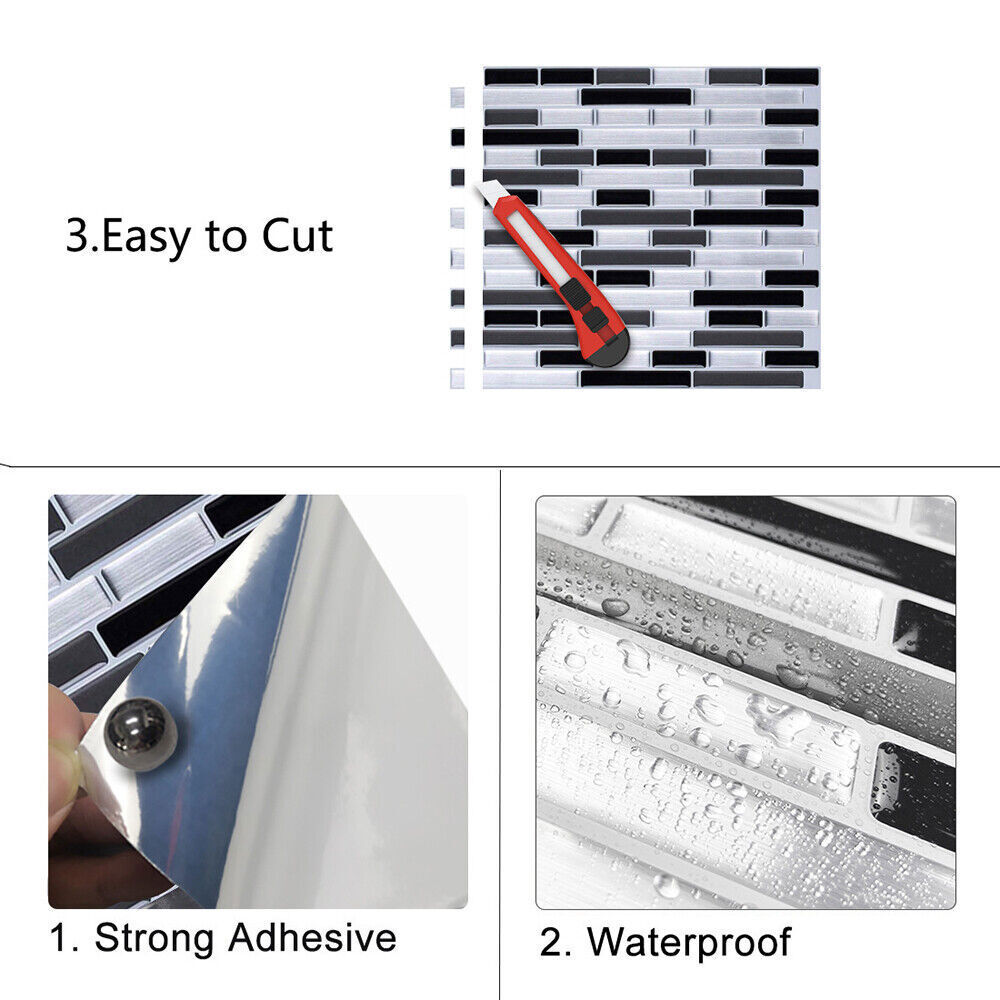 3.Easy to Cut

1. Strong Adhesive

2. Waterproof