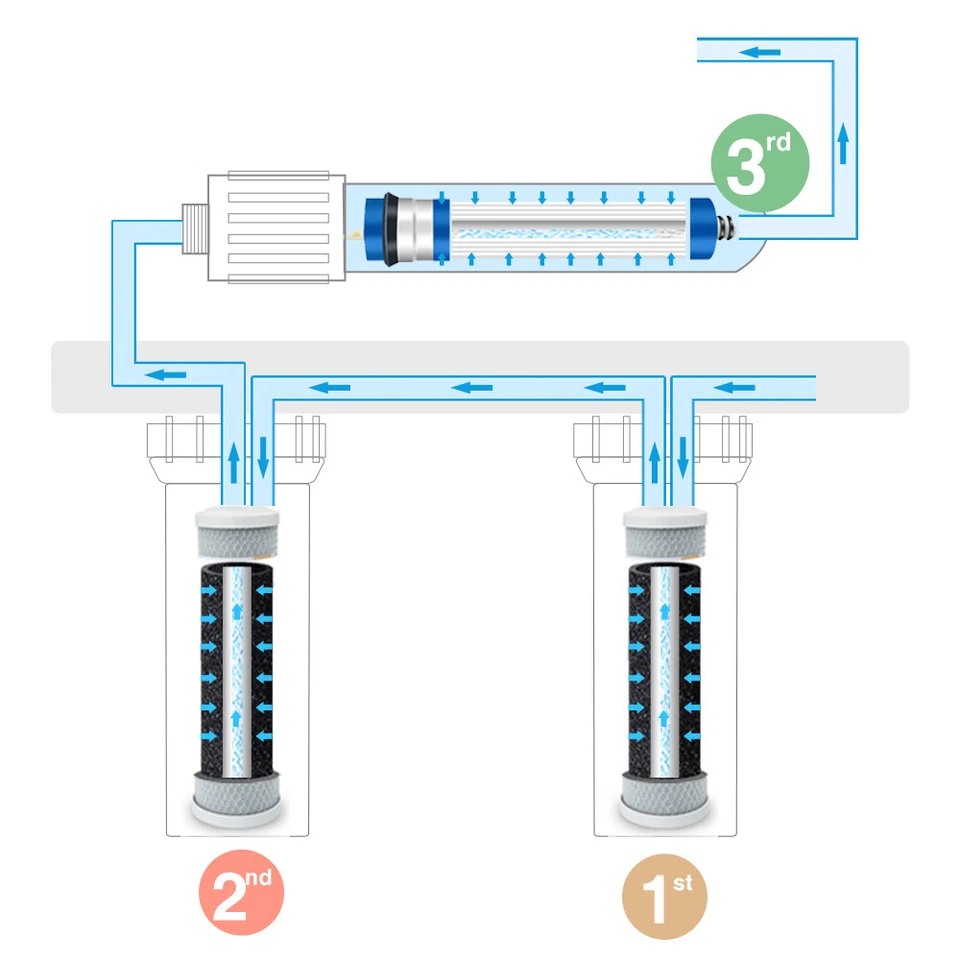 3rd

2nd

1st