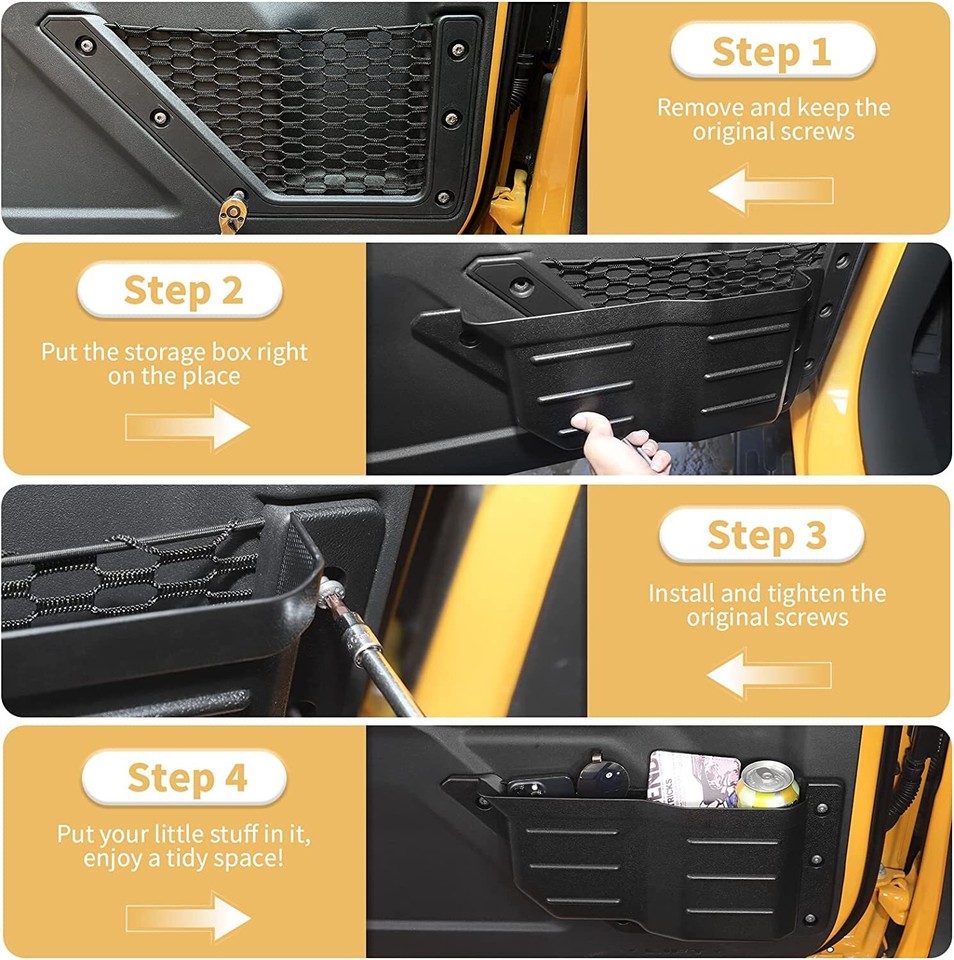 Step 1

Remove and keep the original screws

Step 2

Put the storage box right on the place

Step 3

Install and tighten the original screws

Step 4

Put your little stuff in it, enjoy a tidy space!