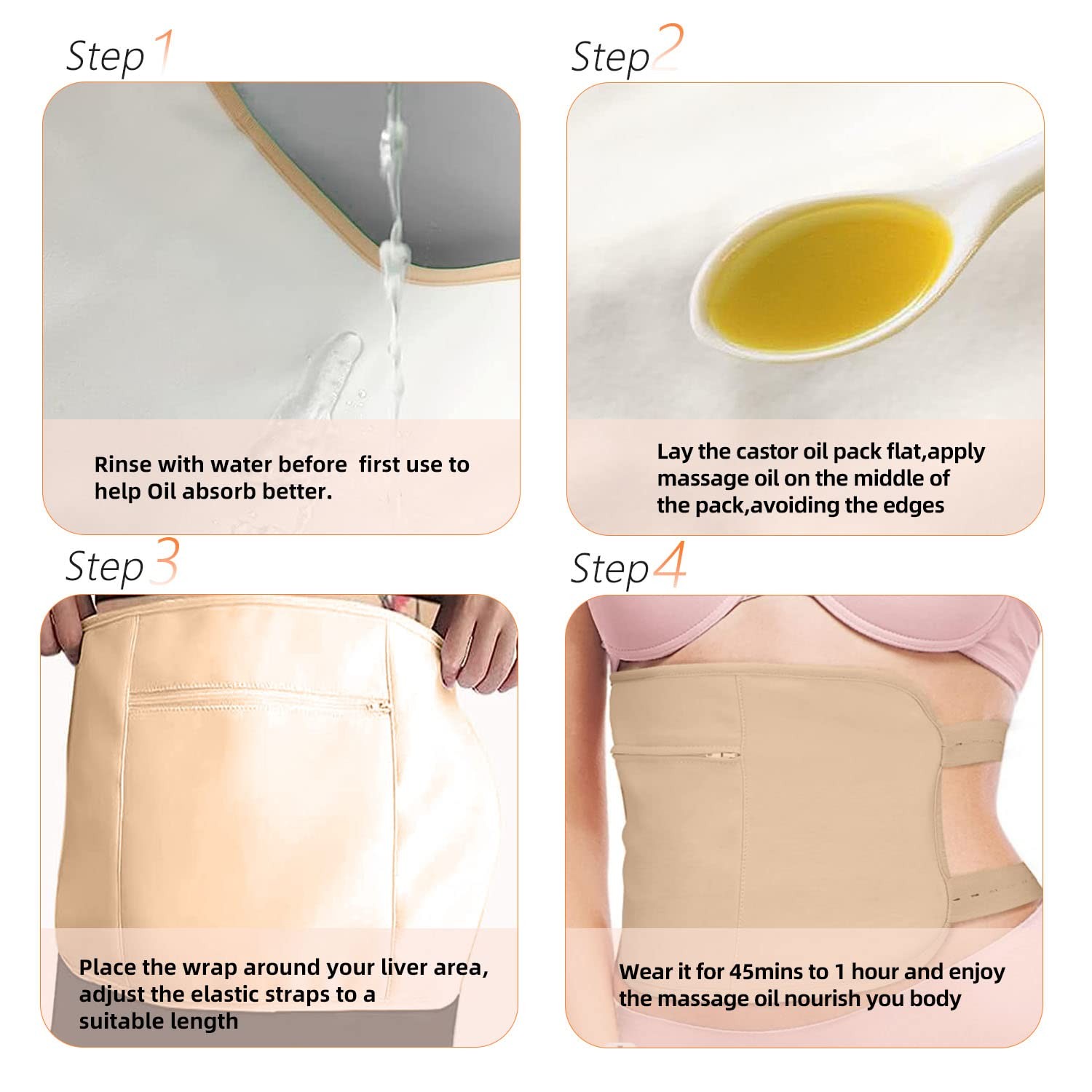 Step 1

Rinse with water before  first use to help Oil absorb better.

Step 2

Lay the castor oil pack flat,apply massage oil on the middle of the pack,avoiding the edges

Step 3

Place the wrap around your liver area, adjust the elastic straps to a suitable length

Step 4

Wear it for 45mins to 1 hour and enjoy the massage oil nourish you body