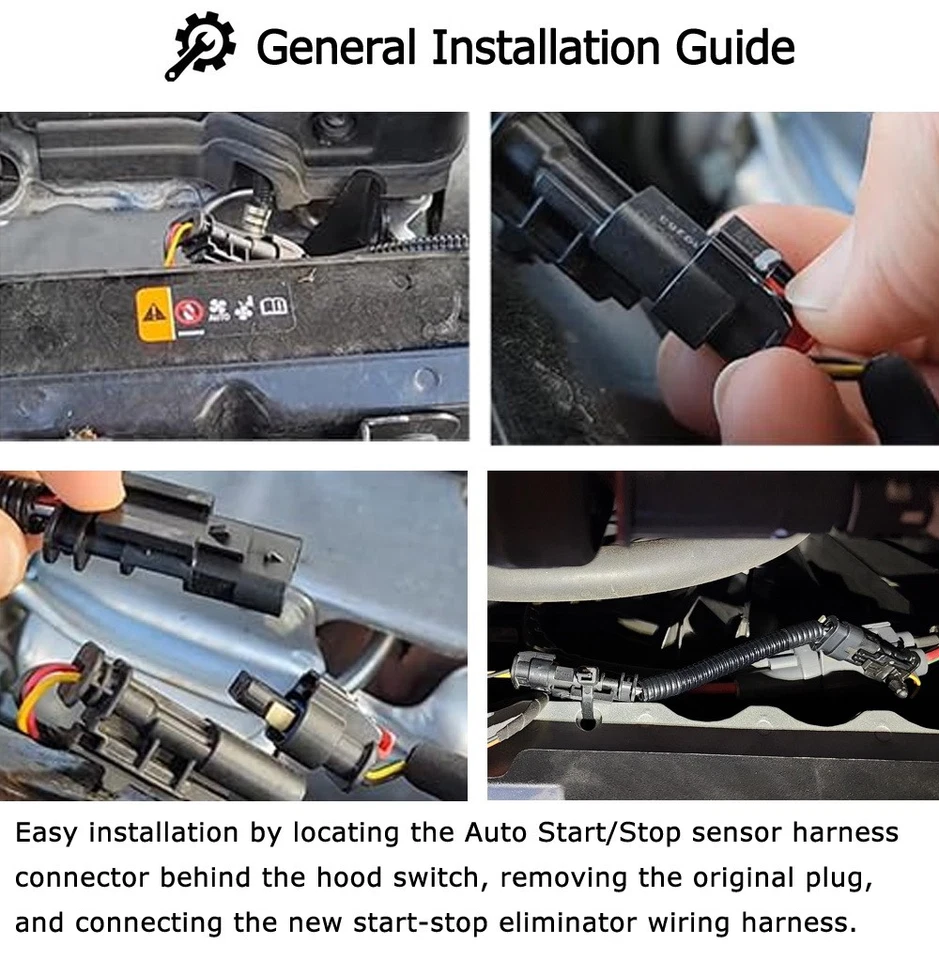 General Installation Guide

AUTO

Easy installation by locating the Auto Start/Stop sensor harness connector behind the hood switch, removing the original plug, and connecting the new start-stop eliminator wiring harness.