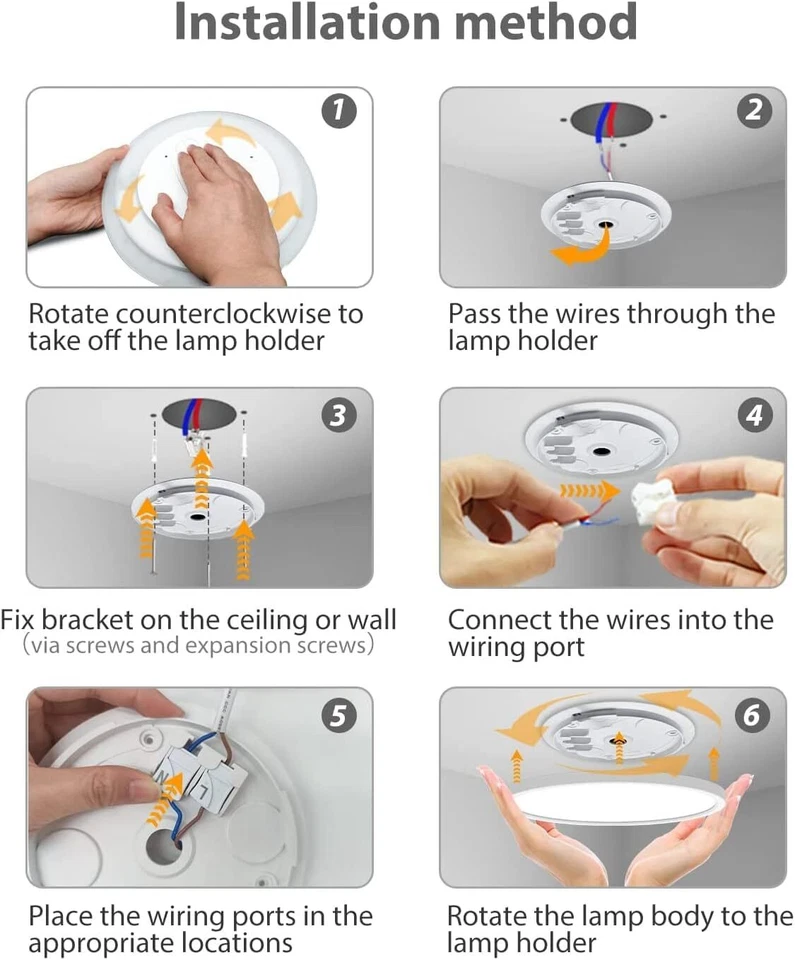 Installation method

1

Rotate counterclockwise to take off the lamp holder

2

Pass the wires through the lamp holder

3

Fix bracket on the ceiling or wall
(via screws and expansion screws)

4

Connect the wires into the wiring port

5

N L

Place the wiring ports in the appropriate locations

6

Rotate the lamp body to the lamp holder