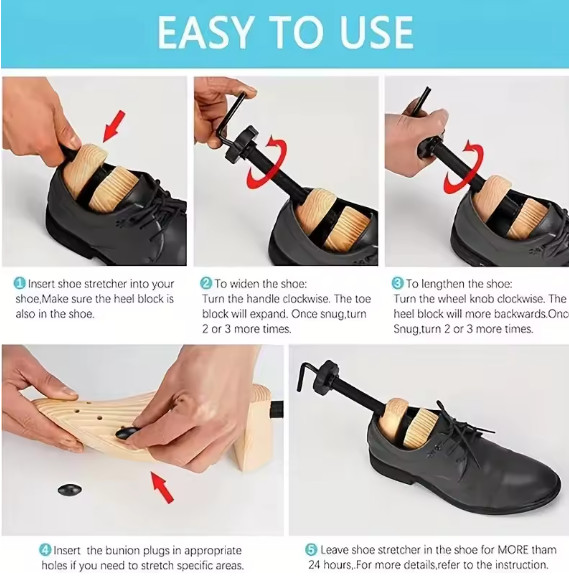 EASY TO USE

1 Insert shoe stretcher into your shoe,Make sure the heel block is also in the shoe.

2 To widen the shoe:
Turn the handle clockwise. The toe block will expand. Once snug,turn 2 or 3 more times.

3 To lengthen the shoe:
Turn the wheel knob clockwise. The heel block will more backwards.Onc Snug,turn 2 or 3 more times.

4 Insert the bunion plugs in appropriate holes if you need to stretch specific areas.

5 Leave shoe stretcher in the shoe for MORE tham 24 hours,.For more details,refer to the instruction.