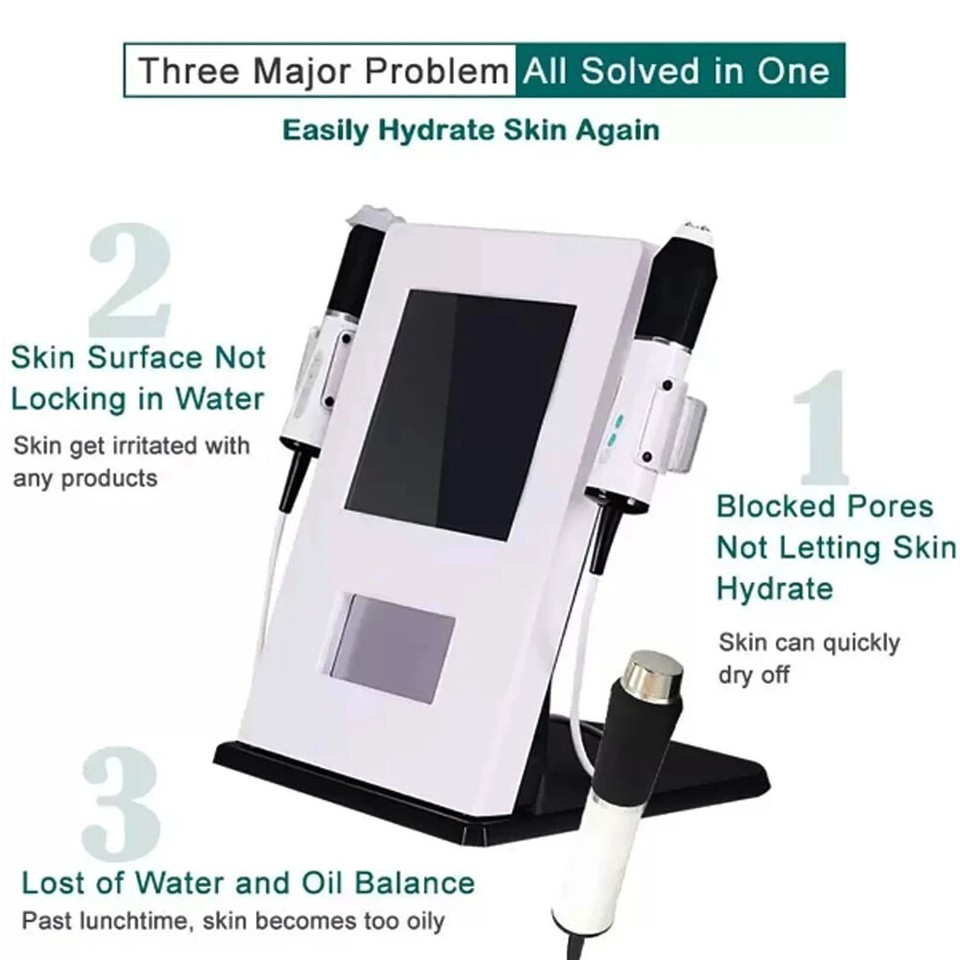 Three Major Problem All Solved in One

Easily Hydrate Skin Again

2

Skin Surface Not Locking in Water

Skin get irritated with any products

1

Blocked Pores Not Letting Skin Hydrate

Skin can quickly dry off

3

Lost of Water and Oil Balance

Past lunchtime, skin becomes too oily