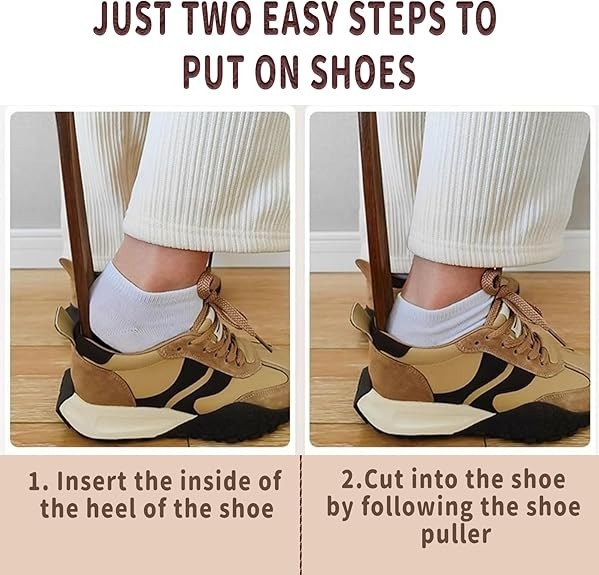 JUST TWO EASY STEPS TO PUT ON SHOES

1. Insert the inside of the heel of the shoe

2.Cut into the shoe by following the shoe puller