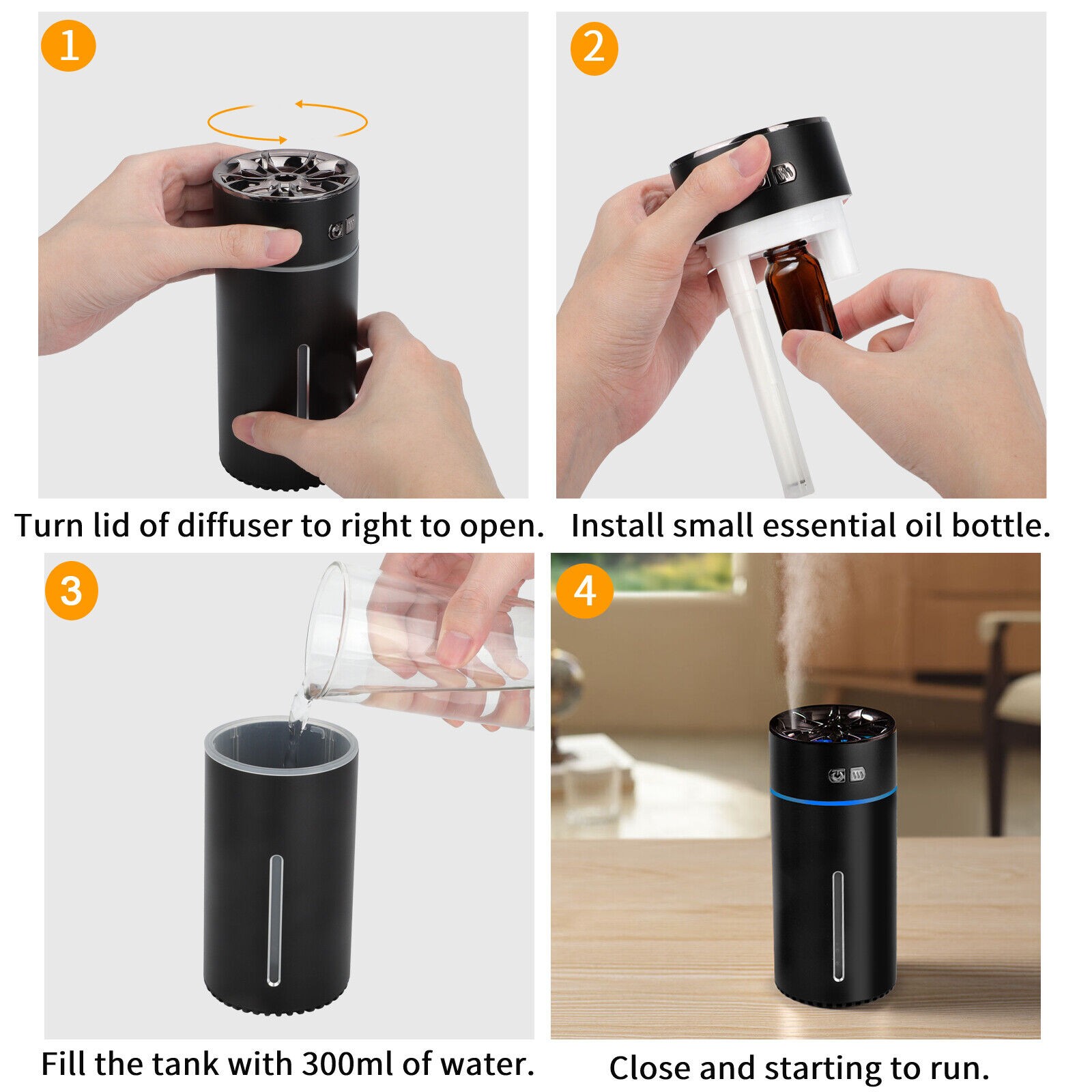 1

Turn lid of diffuser to right to open.

2

Install small essential oil bottle.

3

Fill the tank with 300ml of water.

4

Close and starting to run.