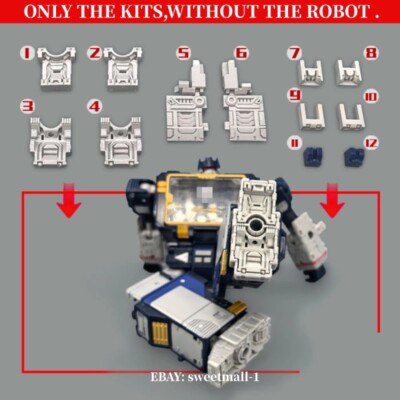 ONLY THE KITS,WITHOUT THE ROBOT .

1 2 5 6 7 8

3 4 9 10

11 12

EBAY: sweetmall-1