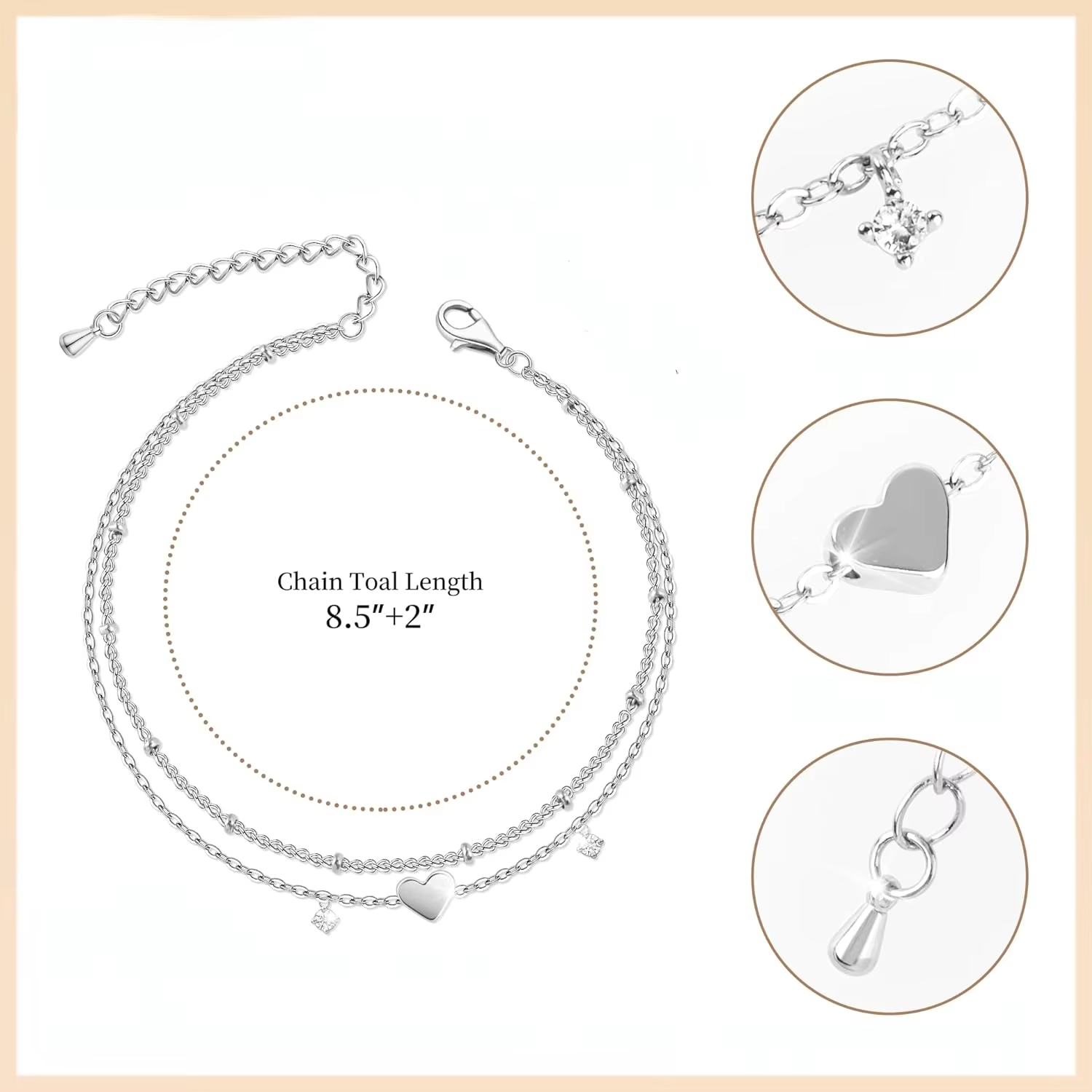 Chain Toal Length
8.5″+2″