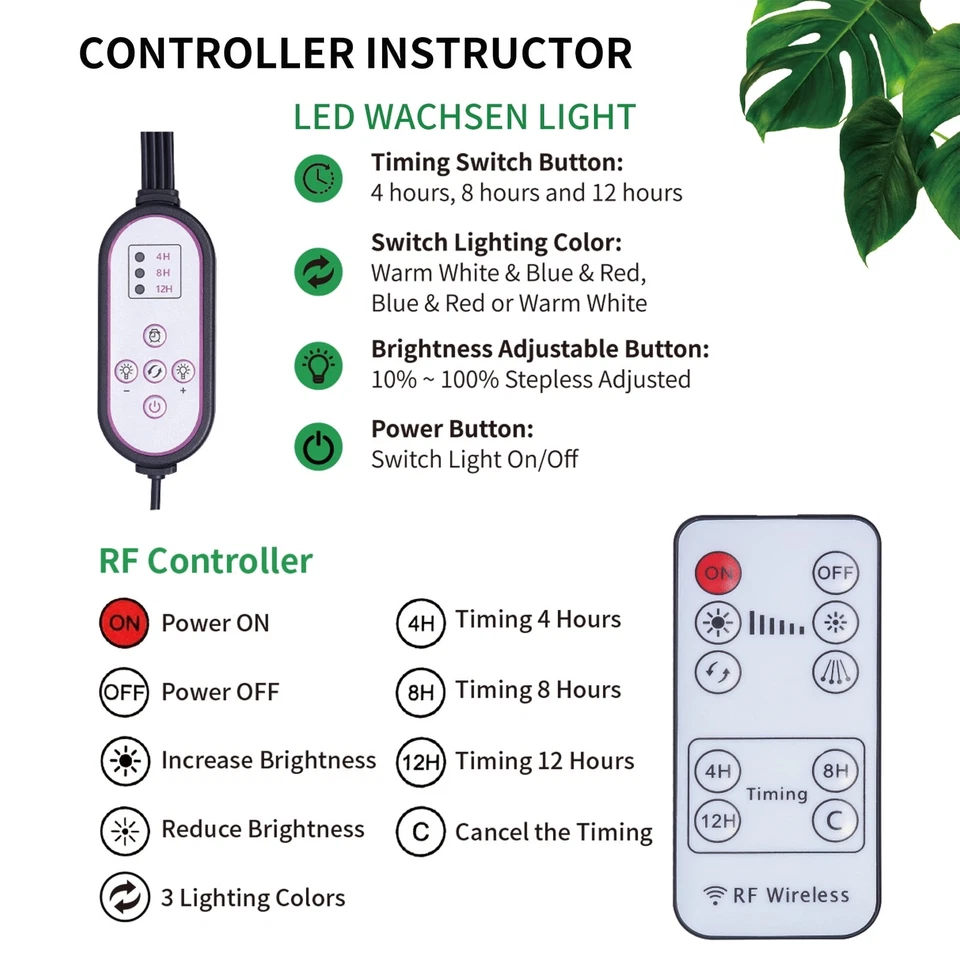 CONTROLLER INSTRUCTOR

LED WACHSEN LIGHT

4H
8H
12H
−
+

Timing Switch Button:
4 hours, 8 hours and 12 hours

Switch Lighting Color:
Warm White & Blue & Red, Blue & Red or Warm White

Brightness Adjustable Button:
10% ~ 100% Stepless Adjusted

Power Button:
Switch Light On/Off

RF Controller

ON Power ON

OFF Power OFF

Increase Brightness

Reduce Brightness

3 Lighting Colors

4H Timing 4 Hours

8H Timing 8 Hours

12H Timing 12 Hours

C Cancel the Timing

ON
OFF
4H
8H
Timing
12H
C
RF Wireless