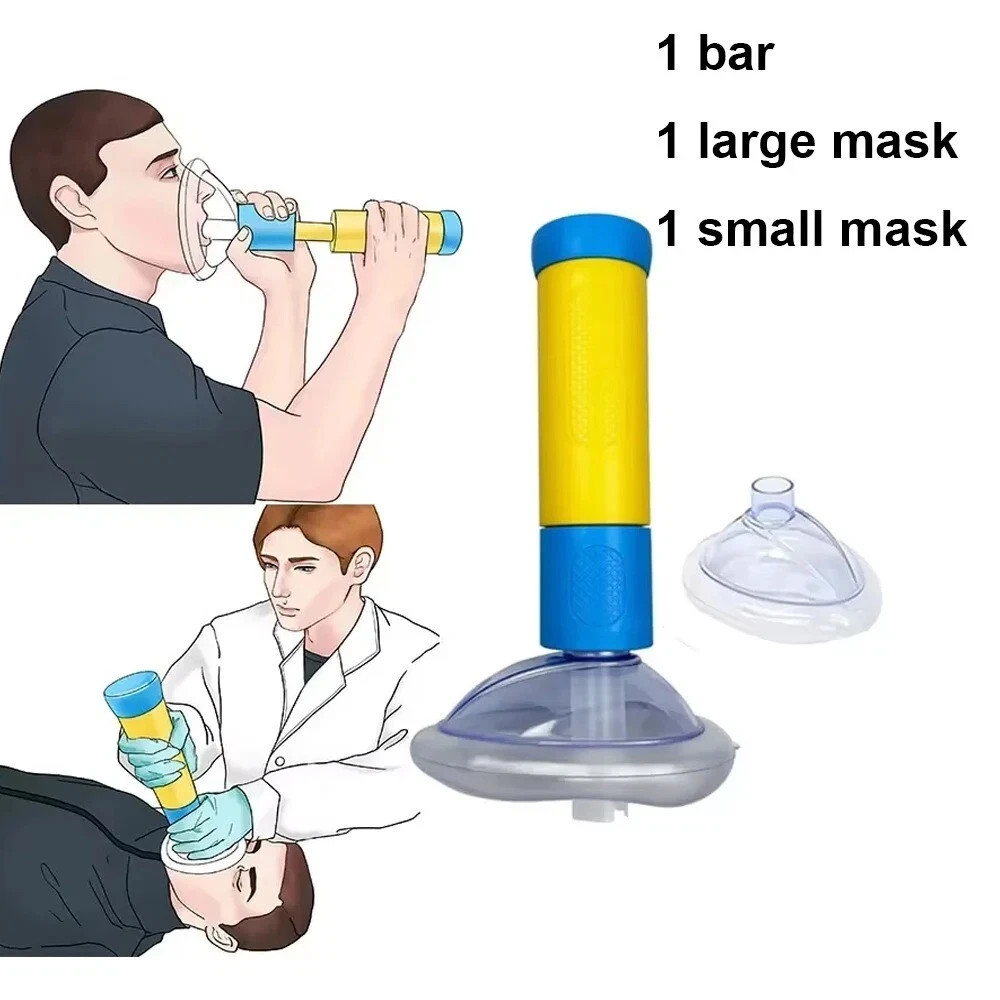 1 bar
1 large mask
1 small mask