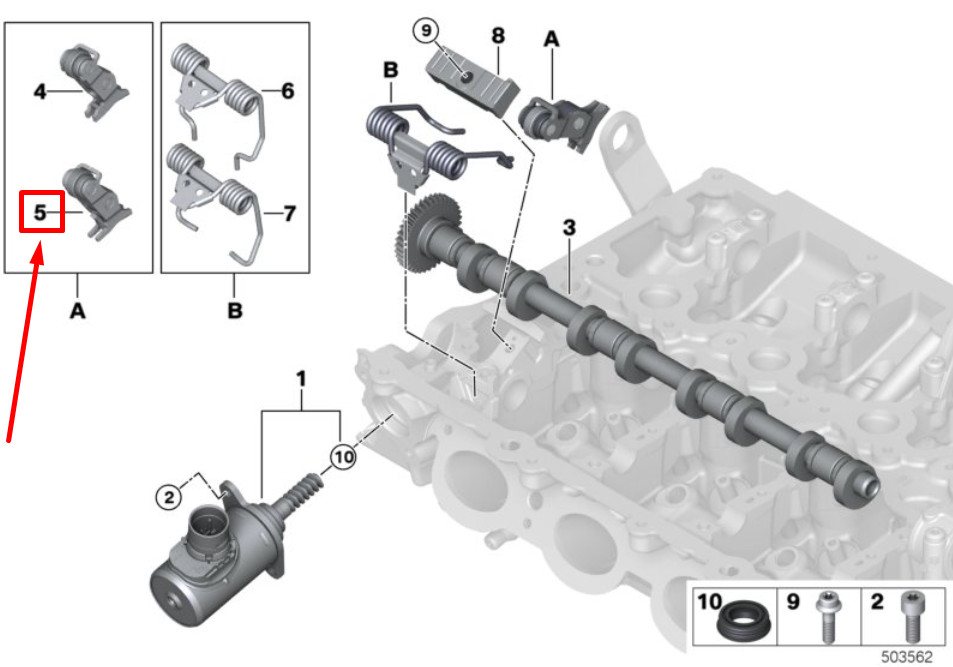 4
5
A
6
7
B
9
8
A
B
3
1
10
2
10
9
2
503562