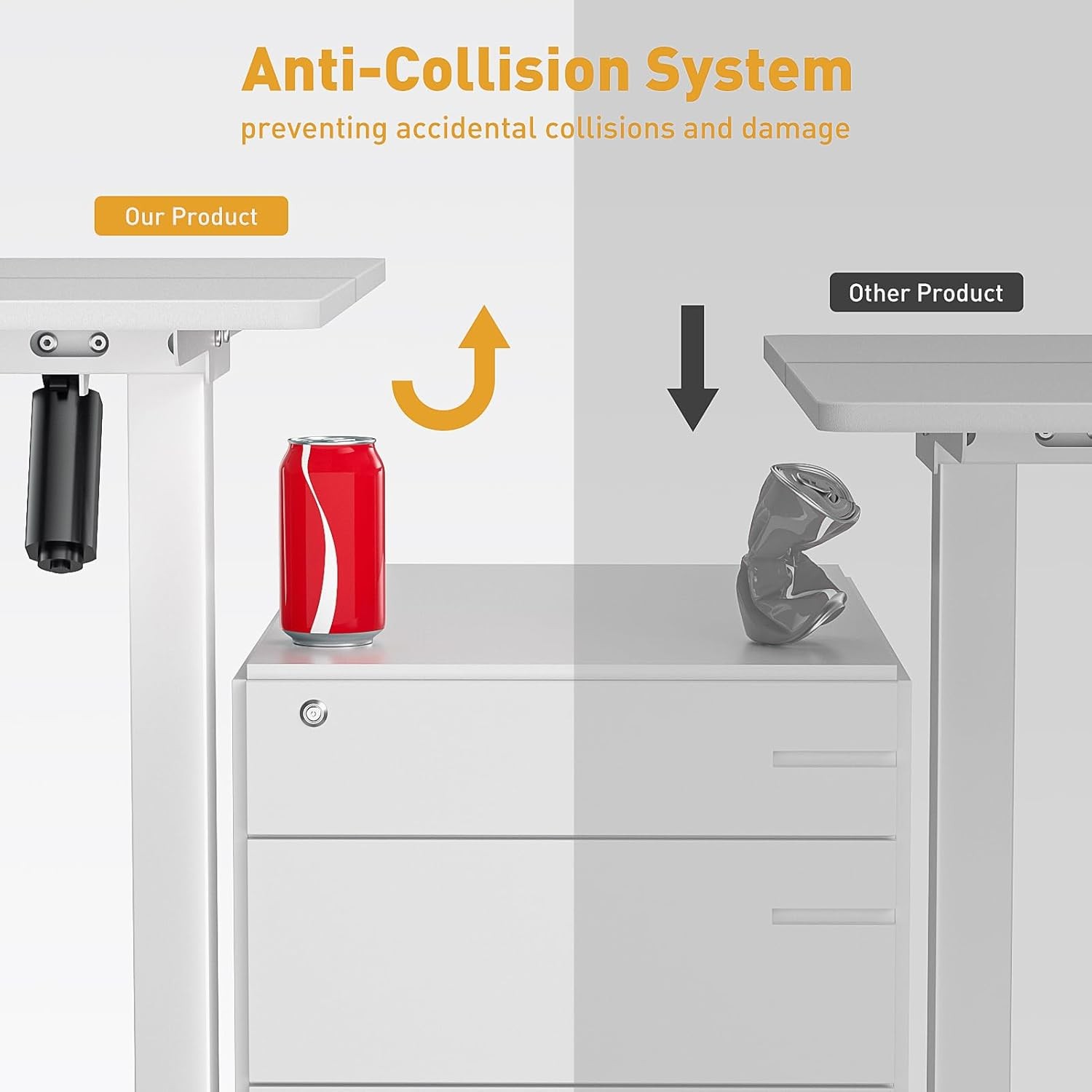 Anti-Collision System
preventing accidental collisions and damage

Our Product

Other Product