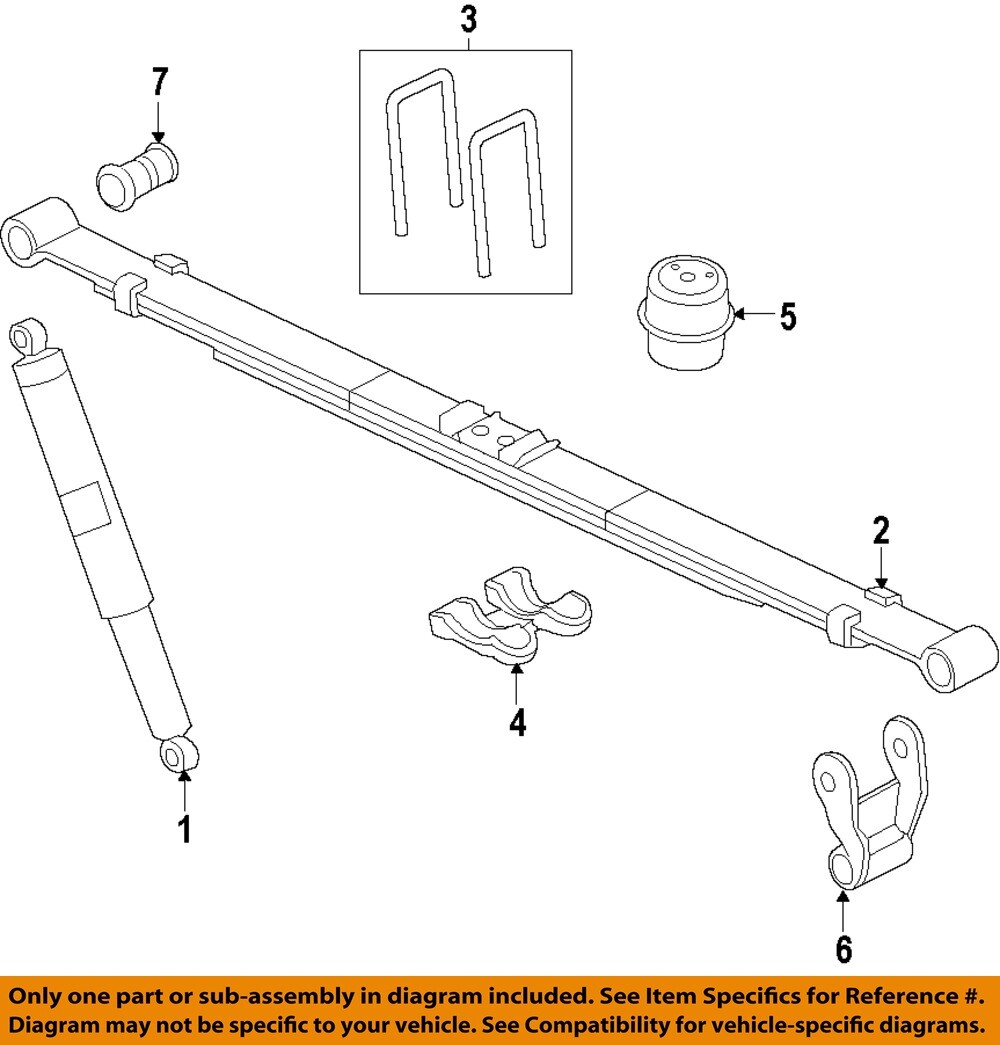 3

7

5

2

4

1

6

Only one part or sub-assembly in diagram included. See Item Specifics for Reference #.
Diagram may not be specific to your vehicle. See Compatibility for vehicle-specific diagrams.