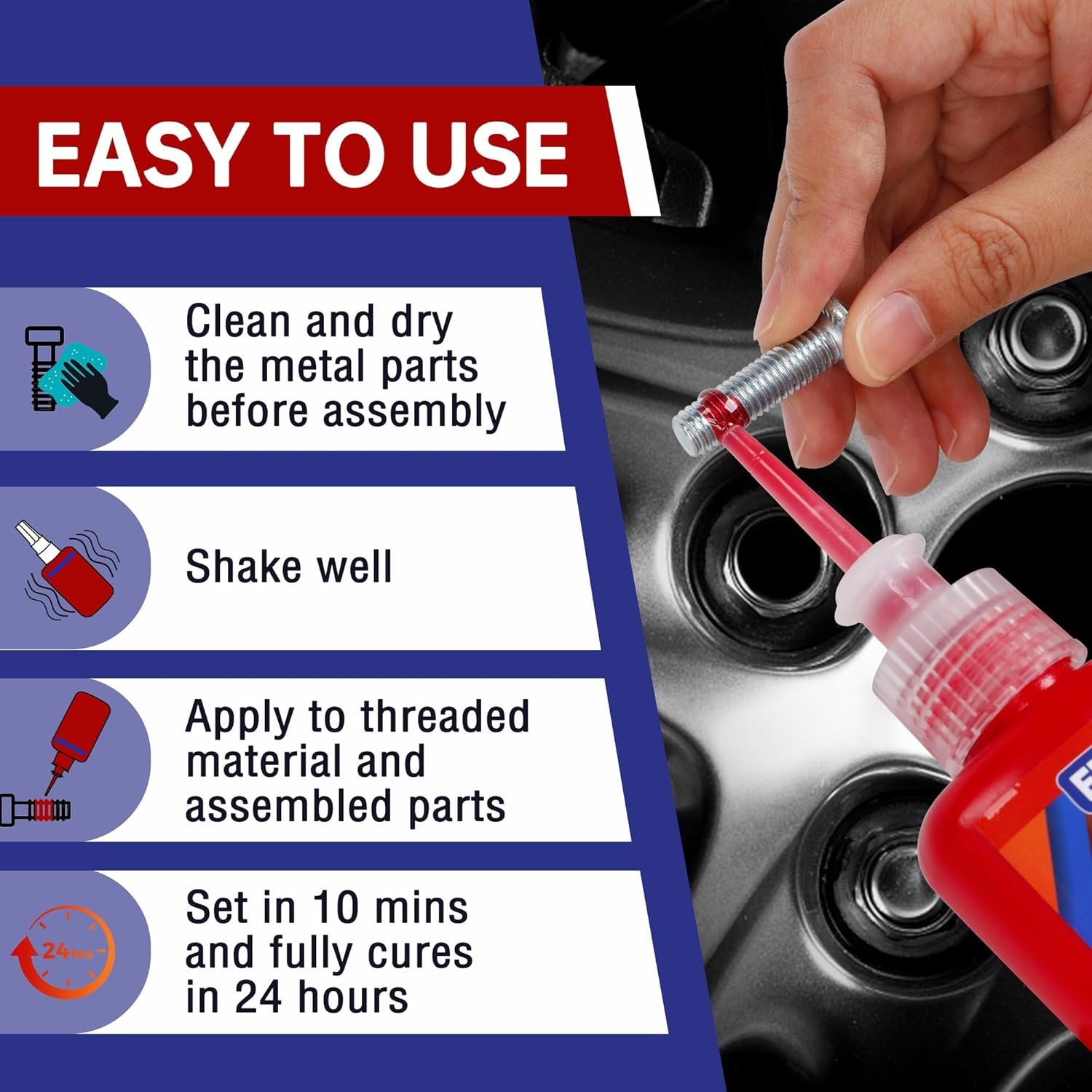 EASY TO USE

Clean and dry the metal parts before assembly

Shake well

Apply to threaded material and assembled parts

24hrs

Set in 10 mins and fully cures in 24 hours