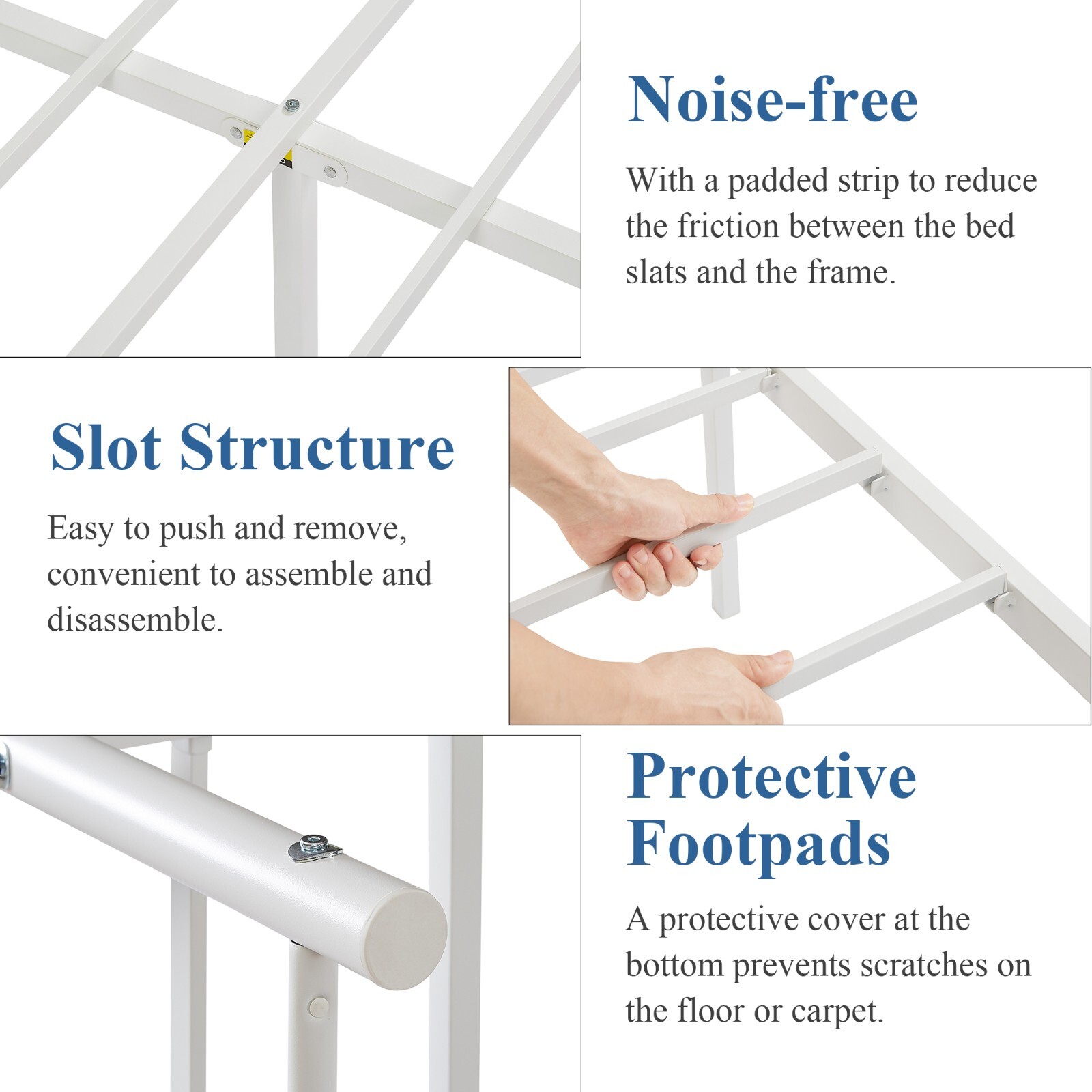 Noise-free

With a padded strip to reduce the friction between the bed slats and the frame.

Slot Structure

Easy to push and remove, convenient to assemble and disassemble.

Protective Footpads

A protective cover at the bottom prevents scratches on the floor or carpet.