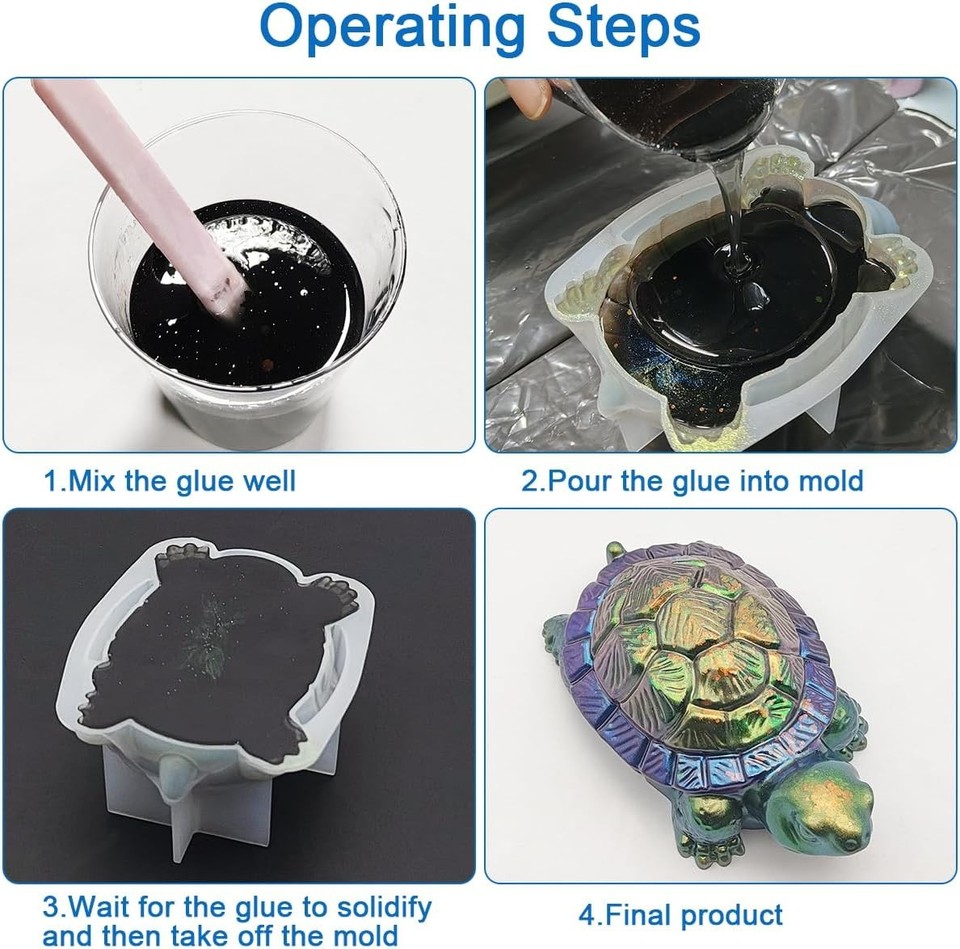 Operating Steps

1.Mix the glue well

2.Pour the glue into mold

3.Wait for the glue to solidify and then take off the mold

4.Final product