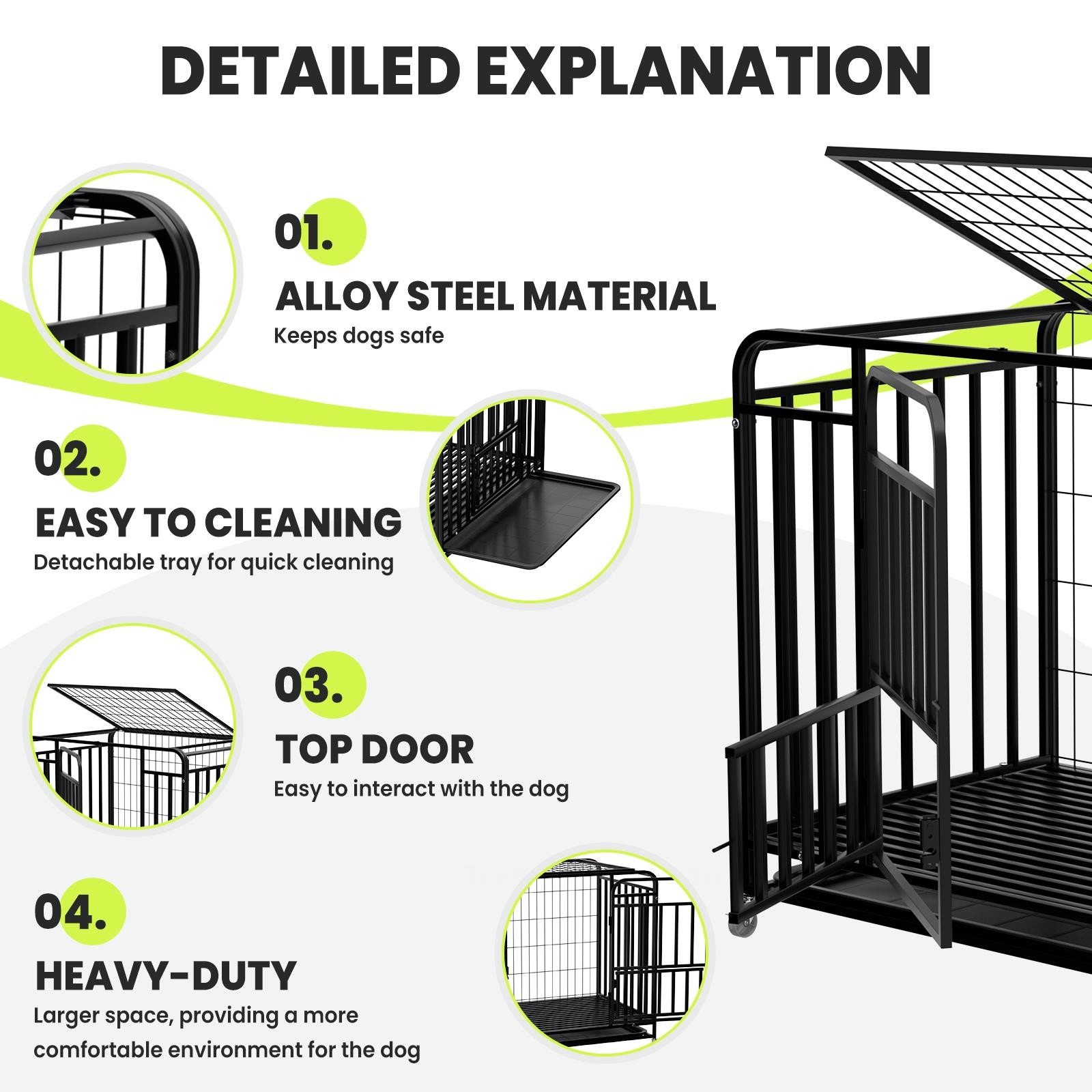 DETAILED EXPLANATION

01.
ALLOY STEEL MATERIAL
Keeps dogs safe

02.
EASY TO CLEANING
Detachable tray for quick cleaning

03.
TOP DOOR
Easy to interact with the dog

04.
HEAVY-DUTY
Larger space, providing a more comfortable environment for the dog