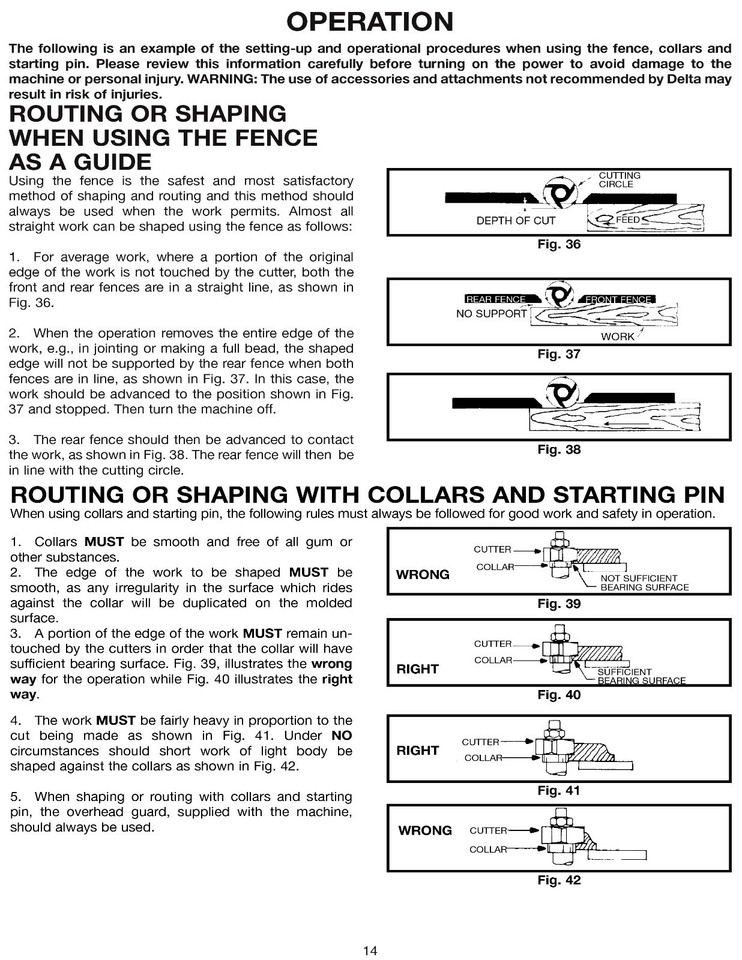 OPERATION

The following is an example of the setting-up and operational procedures when using the fence, collars and starting pin. Please review this information carefully before turning on the power to avoid damage to the machine or personal injury. WARNING: The use of accessories and attachments not recommended by Delta may result in risk of injuries.

ROUTING OR SHAPING WHEN USING THE FENCE AS A GUIDE

Using the fence is the safest and most satisfactory method of shaping and routing and this method should always be used when the work permits. Almost all straight work can be shaped using the fence as follows:

1. For average work, where a portion of the original edge of the work is not touched by the cutter, both the front and rear fences are in a straight line, as shown in Fig. 36.

2. When the operation removes the entire edge of the work, e.g., in jointing or making a full bead, the shaped edge will not be supported by the rear fence when both fences are in line, as shown in Fig. 37. In this case, the work should be advanced to the position shown in Fig. 37 and stopped. Then turn the machine off.

3. The rear fence should then be advanced to contact the work, as shown in Fig. 38. The rear fence will then be in line with the cutting circle.

CUTTING CIRCLE
DEPTH OF CUT
FEED
Fig. 36

REAR FENCE
FRONT FENCE
NO SUPPORT
WORK
Fig. 37

Fig. 38

ROUTING OR SHAPING WITH COLLARS AND STARTING PIN

When using collars and starting pin, the following rules must always be followed for good work and safety in operation.

1. Collars MUST be smooth and free of all gum or other substances.
2. The edge of the work to be shaped MUST be smooth, as any irregularity in the surface which rides against the collar will be duplicated on the molded surface.
3. A portion of the edge of the work MUST remain untouched by the cutters in order that the collar will have sufficient bearing surface. Fig. 39, illustrates the wrong way for the operation while Fig. 40 illustrates the right way.

4. The work MUST be fairly heavy in proportion to the cut being made as shown in Fig. 41. Under NO circumstances should short work of light body be shaped against the collars as shown in Fig. 42.

5. When shaping or routing with collars and starting pin, the overhead guard, supplied with the machine, should always be used.

WRONG
CUTTER
COLLAR
NOT SUFFICIENT BEARING SURFACE
Fig. 39

RIGHT
CUTTER
COLLAR
SUFFICIENT BEARING SURFACE
Fig. 40

RIGHT
CUTTER
COLLAR
Fig. 41

WRONG
CUTTER
COLLAR
Fig. 42

14