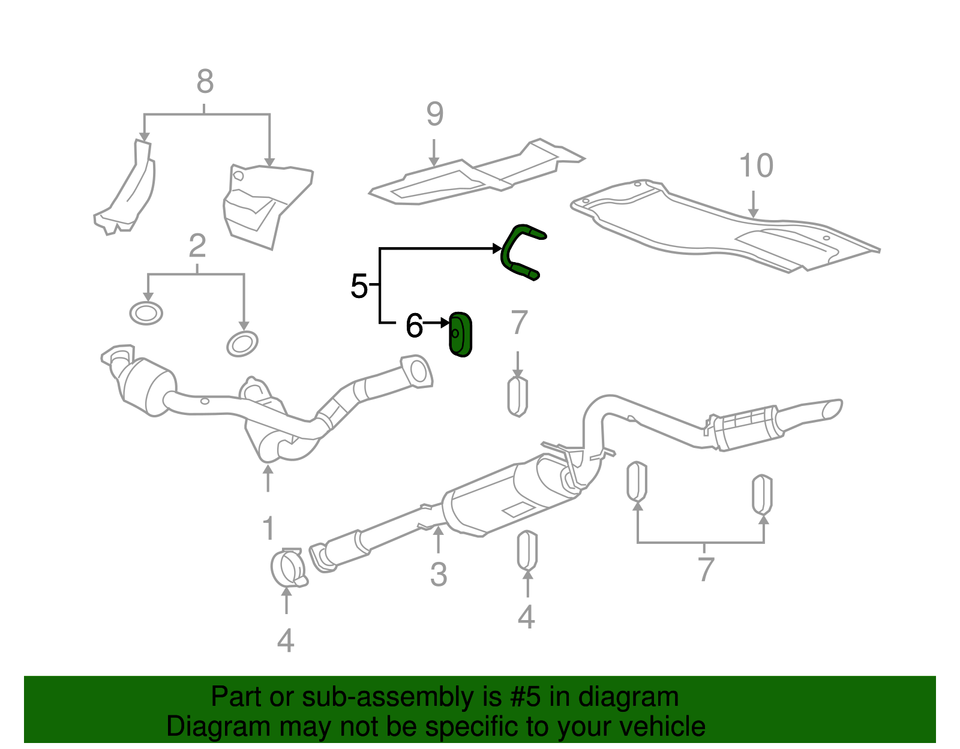 8
9
10
2
5
6
7
1
3
4
4
7

Part or sub-assembly is #5 in diagram
Diagram may not be specific to your vehicle