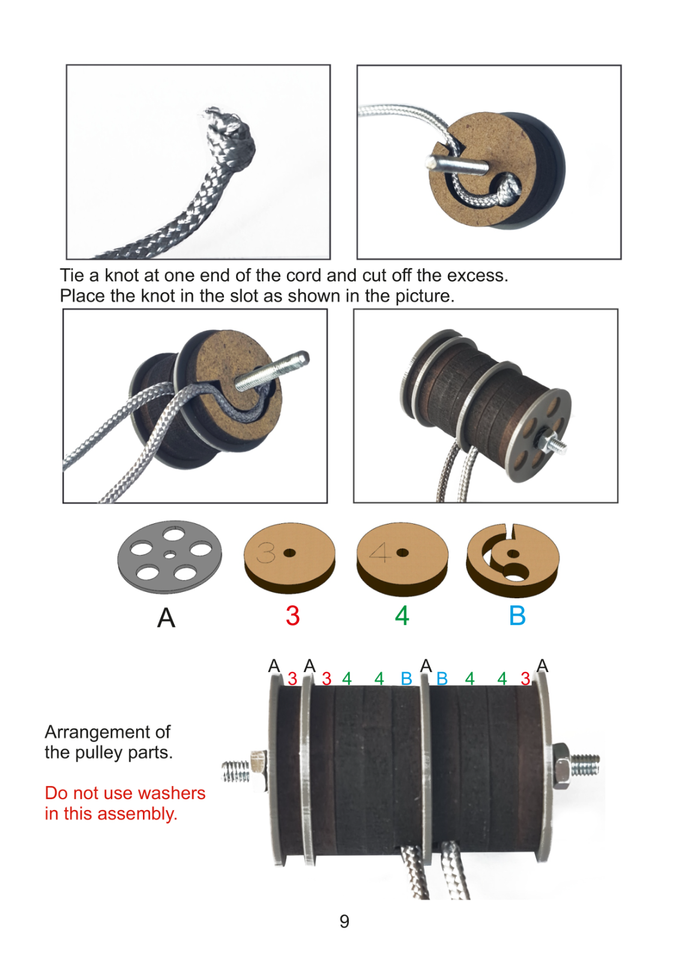 Tie a knot at one end of the cord and cut off the excess.
Place the knot in the slot as shown in the picture.

3

4

A

3

4

B

A 3 A 3 4 4 B A B 4 4 3 A

Arrangement of the pulley parts.

Do not use washers in this assembly.

9