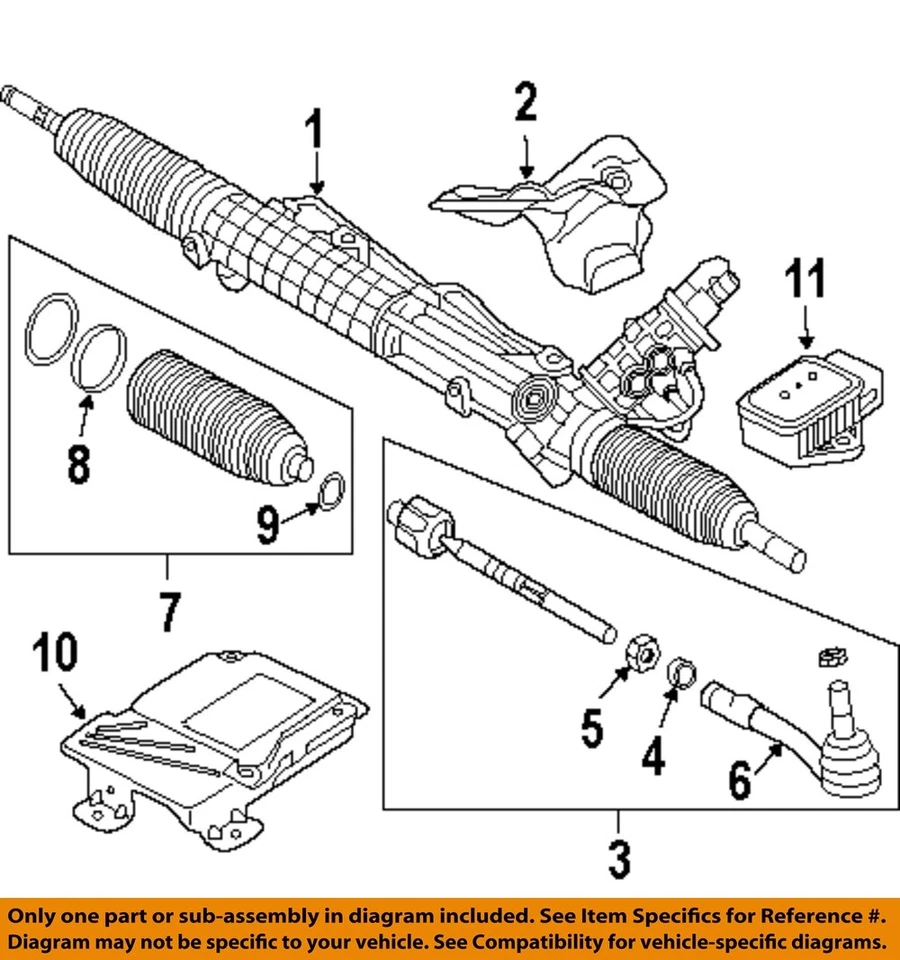 1
2
11
8
9
7
10
5
4
6
3

Only one part or sub-assembly in diagram included. See Item Specifics for Reference #. Diagram may not be specific to your vehicle. See Compatibility for vehicle-specific diagrams.