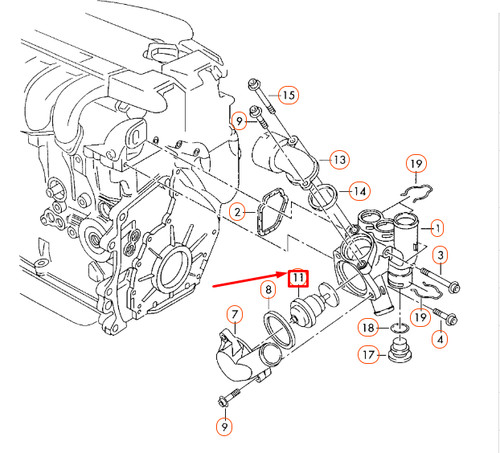 15
9
13
19
14
2
1
3
11
8
7
19
18
4
17
9