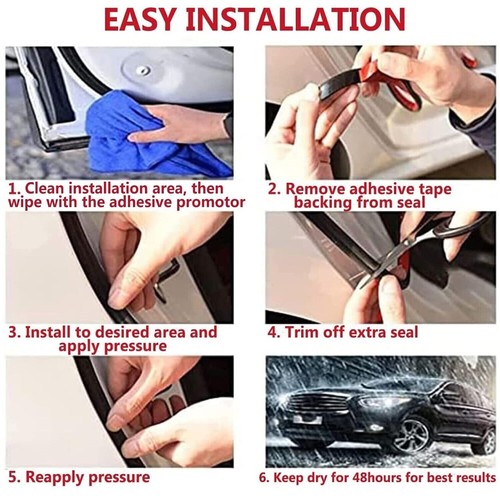 EASY INSTALLATION

1. Clean installation area, then wipe with the adhesive promotor

2. Remove adhesive tape backing from seal

3. Install to desired area and apply pressure

4. Trim off extra seal

5. Reapply pressure

6. Keep dry for 48hours for best results